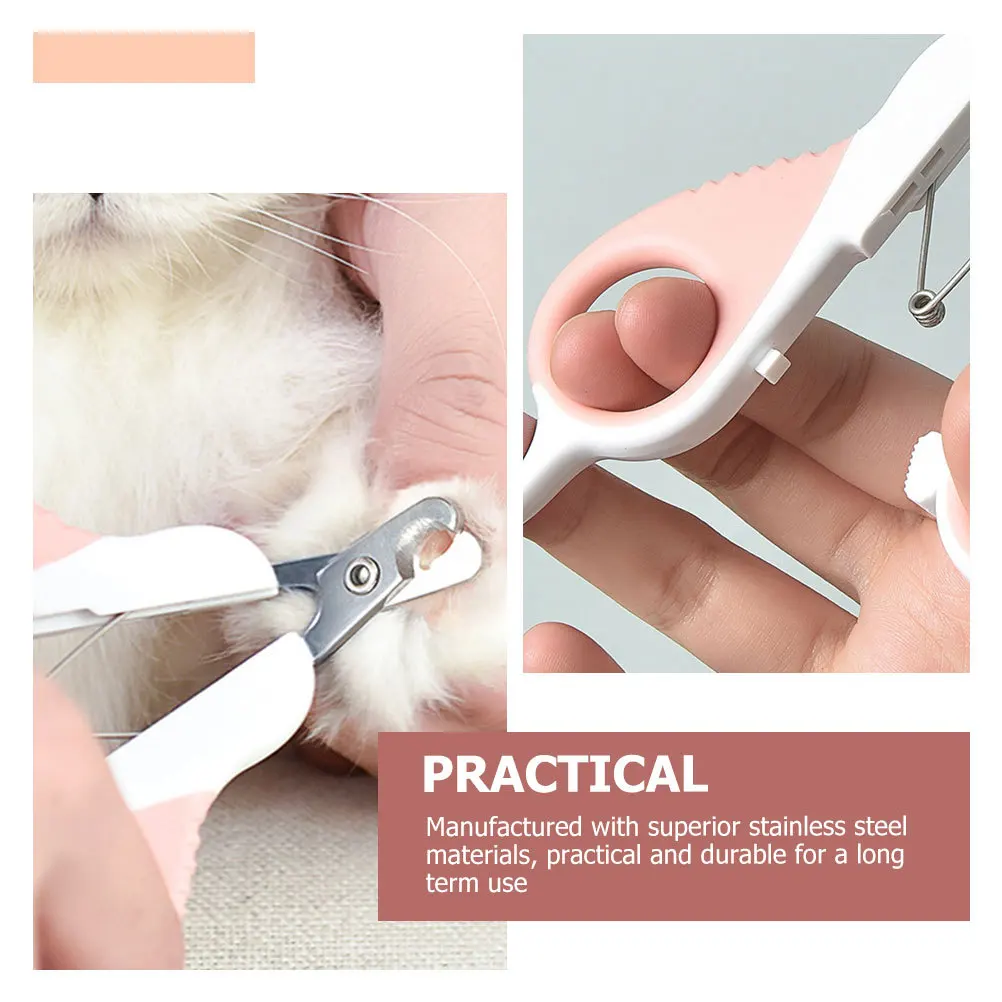 PRACTICAL

Manufactured with superior stainless steel materials, practical and durable for a long term use