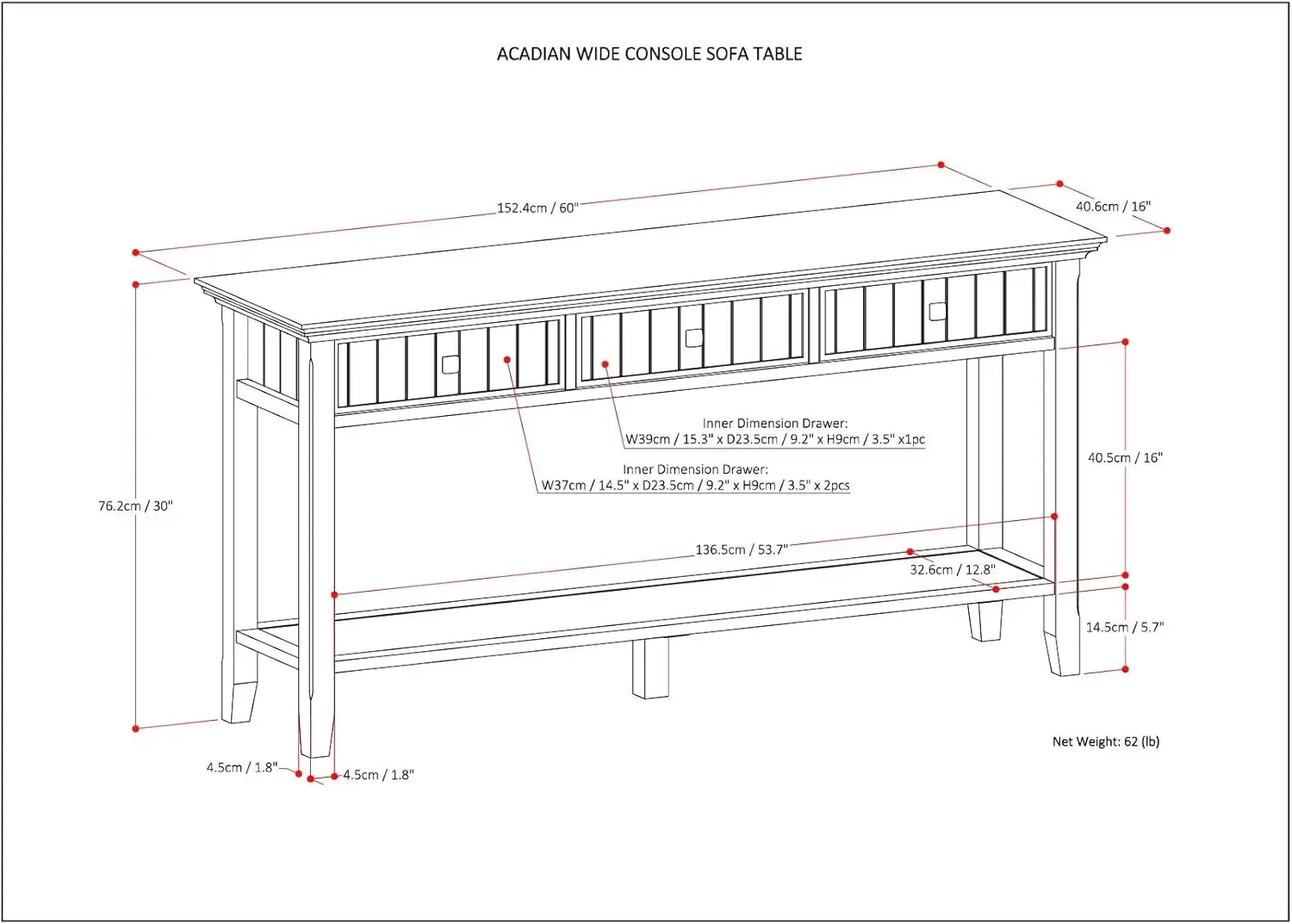 ACADIAN WIDE CONSOLE SOFA TABLE

152.4cm / 60"

40.6cm / 16"

76.2cm / 30"

Inner Dimension Drawer:
W39cm / 15.3" x D23.5cm / 9.2" x H9cm / 3.5" x1pc

Inner Dimension Drawer:
W37cm / 14.5" x D23.5cm / 9.2" x H9cm / 3.5" x 2pcs

40.5cm / 16"

136.5cm / 53.7"

32.6cm / 12.8"

14.5cm / 5.7"

Net Weight: 62 (lb)

4.5cm / 1.8"

4.5cm / 1.8"