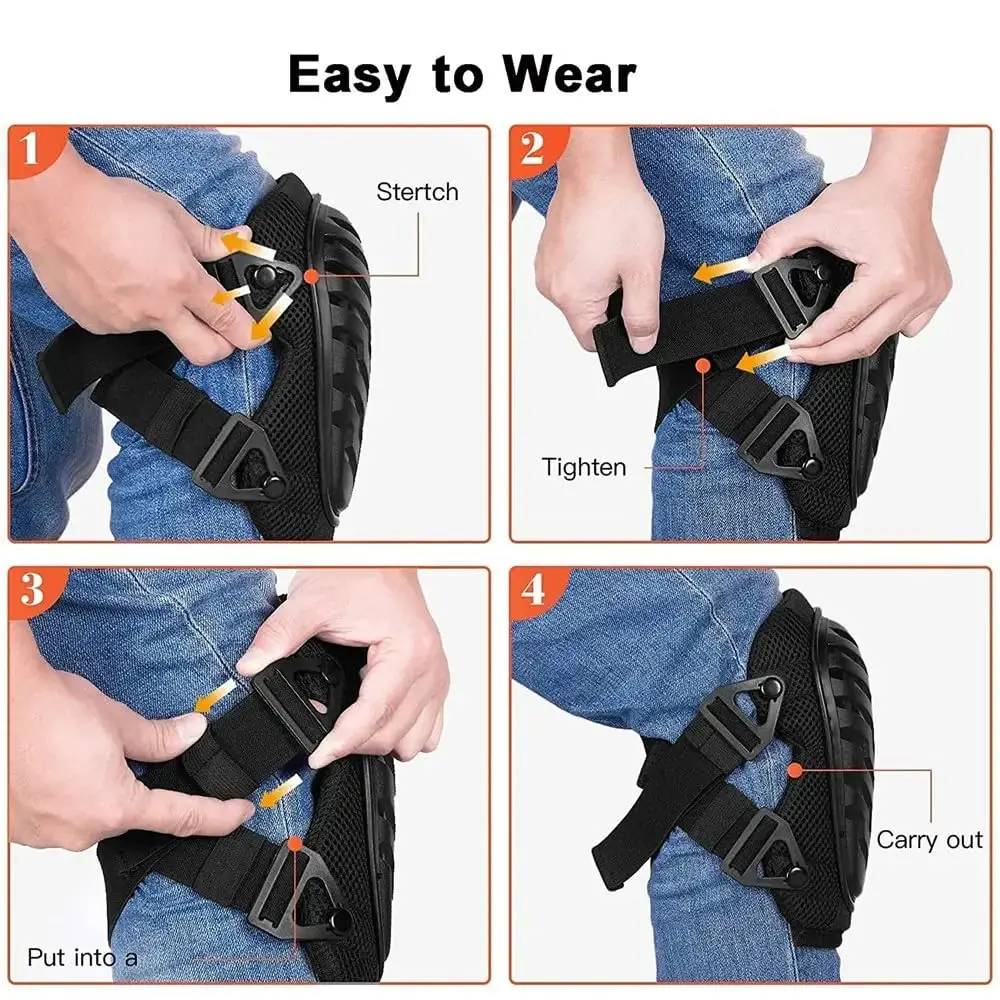 Easy to Wear

1

Stertch

2

Tighten

3

Put into a

4

Carry out