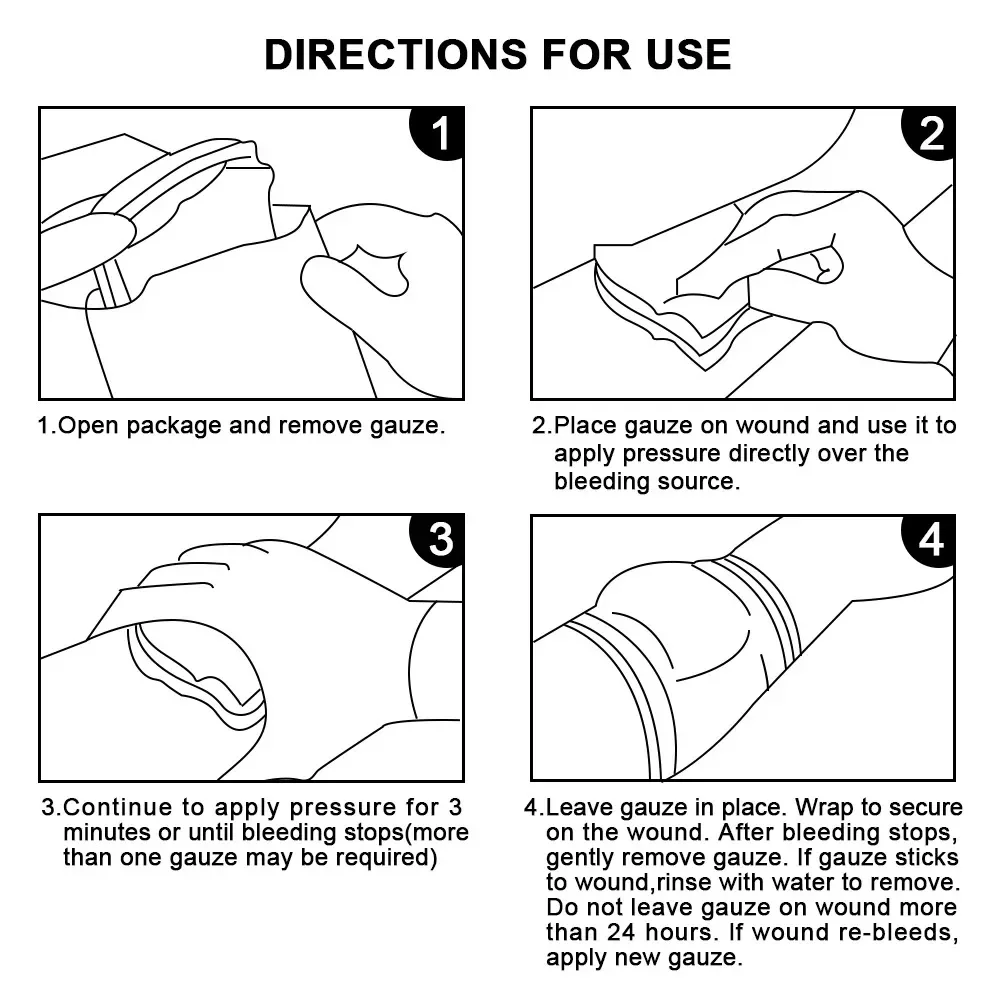 DIRECTIONS FOR USE

1

1.Open package and remove gauze.

2

2.Place gauze on wound and use it to apply pressure directly over the bleeding source.

3

3.Continue to apply pressure for 3 minutes or until bleeding stops(more than one gauze may be required)

4

4.Leave gauze in place. Wrap to secure on the wound. After bleeding stops, gently remove gauze. If gauze sticks to wound,rinse with water to remove. Do not leave gauze on wound more than 24 hours. If wound re-bleeds, apply new gauze.