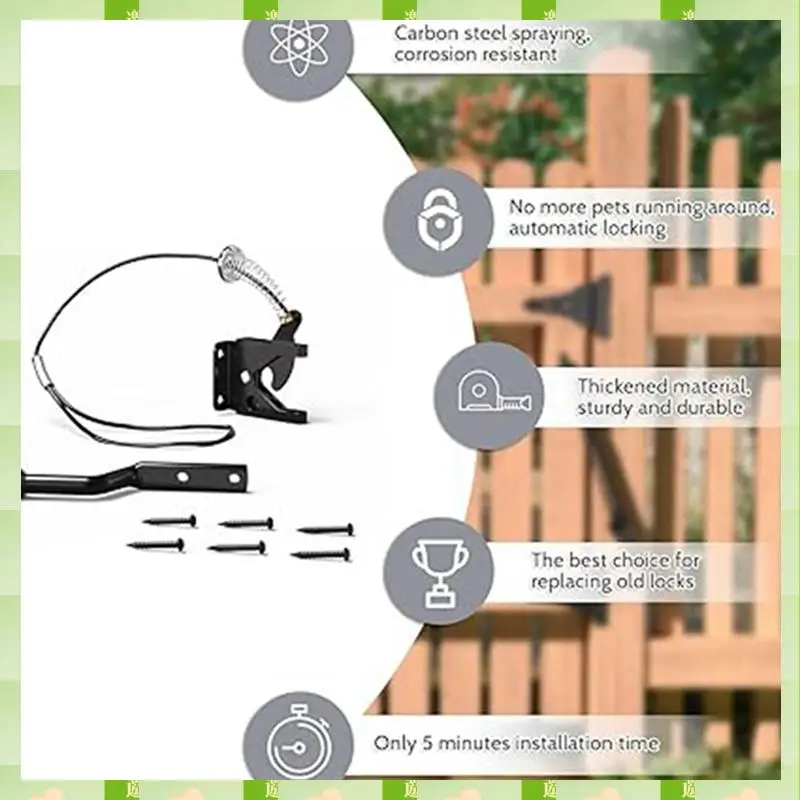 Carbon steel spraying, corrosion resistant

No more pets running around, automatic locking

Thickened material, sturdy and durable

The best choice for replacing old locks

Only 5 minutes installation time