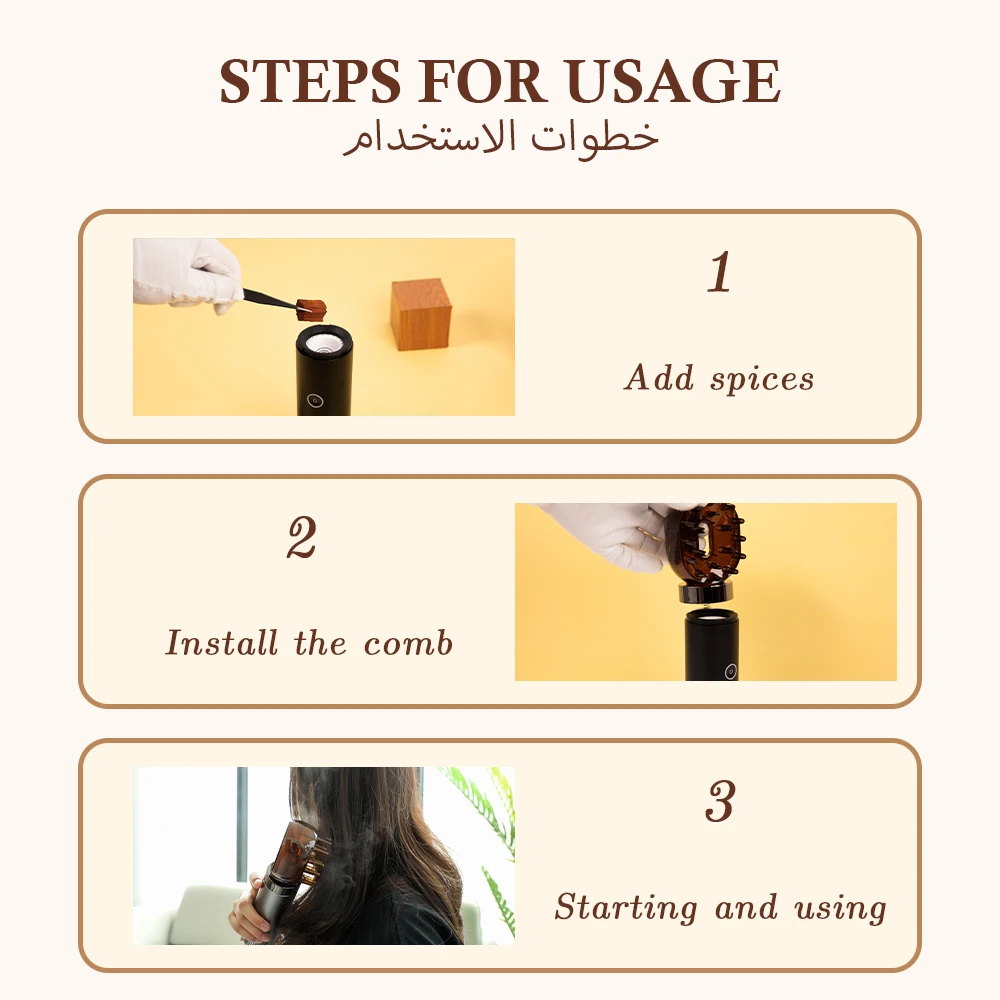 STEPS FOR USAGE
خطوات الاستخدام

1

Add spices

2

Install the comb

3

Starting and using