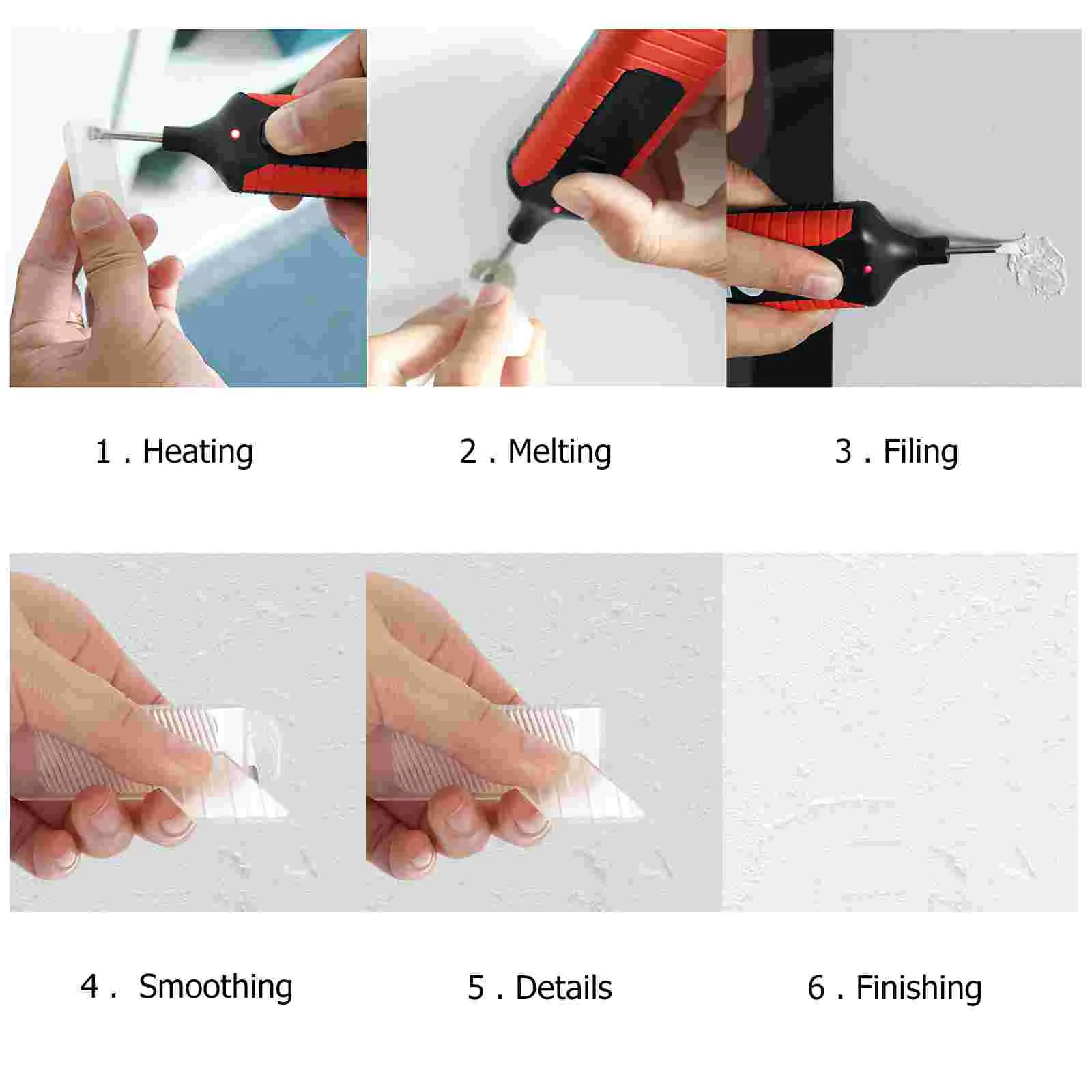 1 . Heating

2 . Melting

3 . Filing

4 .  Smoothing

5 . Details

6 . Finishing