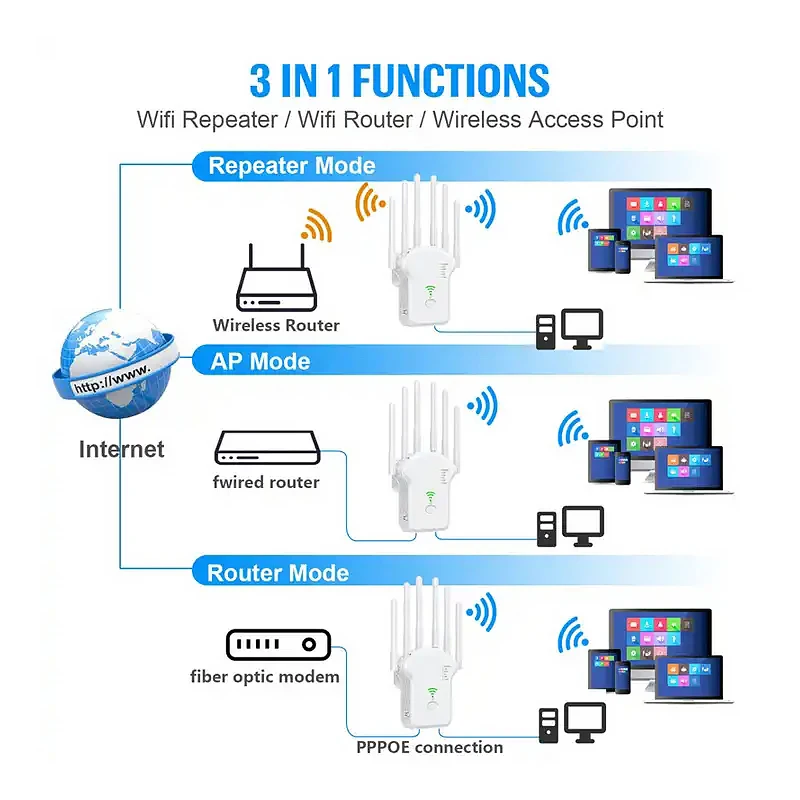 3 IN 1 FUNCTIONS
Wifi Repeater / Wifi Router / Wireless Access Point

Repeater Mode

Wireless Router

http://www.

Internet

AP Mode

fwired router

Router Mode

fiber optic modem

PPPOE connection