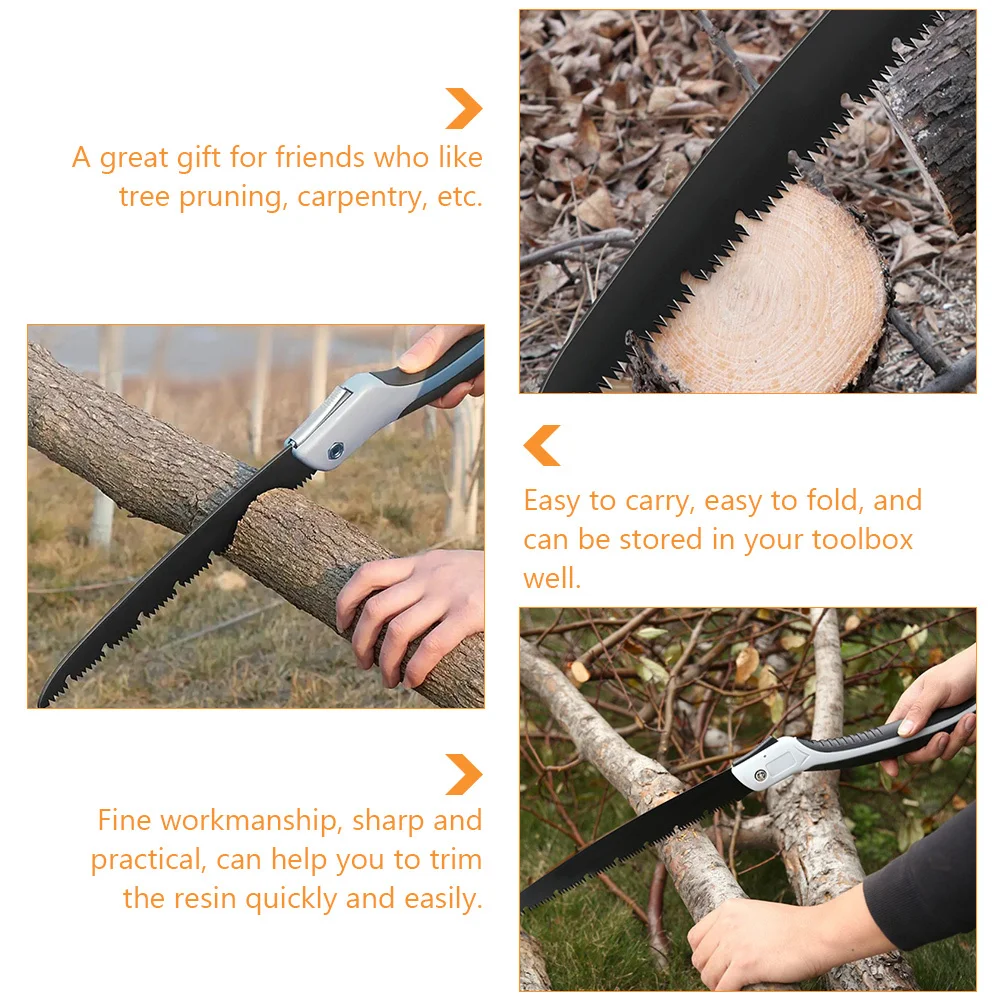 A great gift for friends who like tree pruning, carpentry, etc.

Easy to carry, easy to fold, and can be stored in your toolbox well.

Fine workmanship, sharp and practical, can help you to trim the resin quickly and easily.