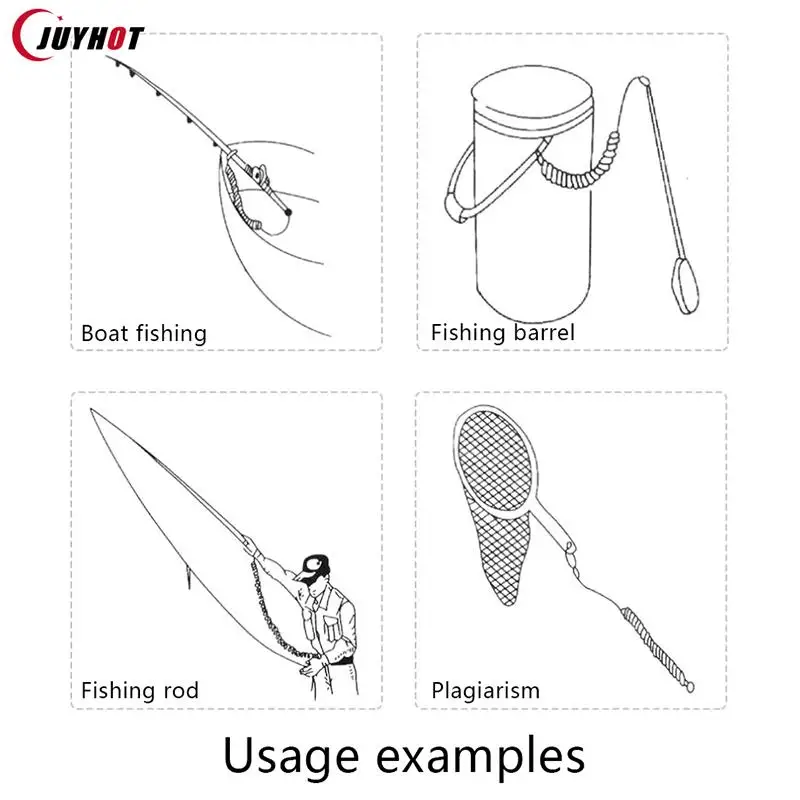 JUYHOT

Boat fishing

Fishing barrel

Fishing rod

Plagiarism

Usage examples