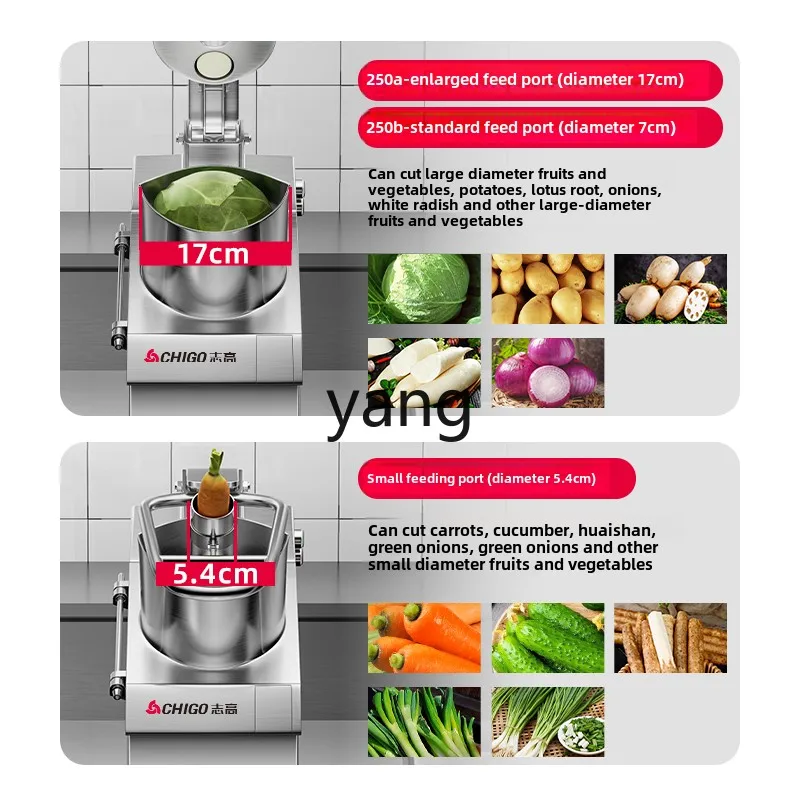 250a-enlarged feed port (diameter 17cm)

250b-standard feed port (diameter 7cm)

Can cut large diameter fruits and vegetables, potatoes, lotus root, onions, white radish and other large-diameter fruits and vegetables

17cm

CHIGO 志高

yang

Small feeding port (diameter 5.4cm)

Can cut carrots, cucumber, huaishan, green onions, green onions and other small diameter fruits and vegetables

5.4cm

CHIGO 志高