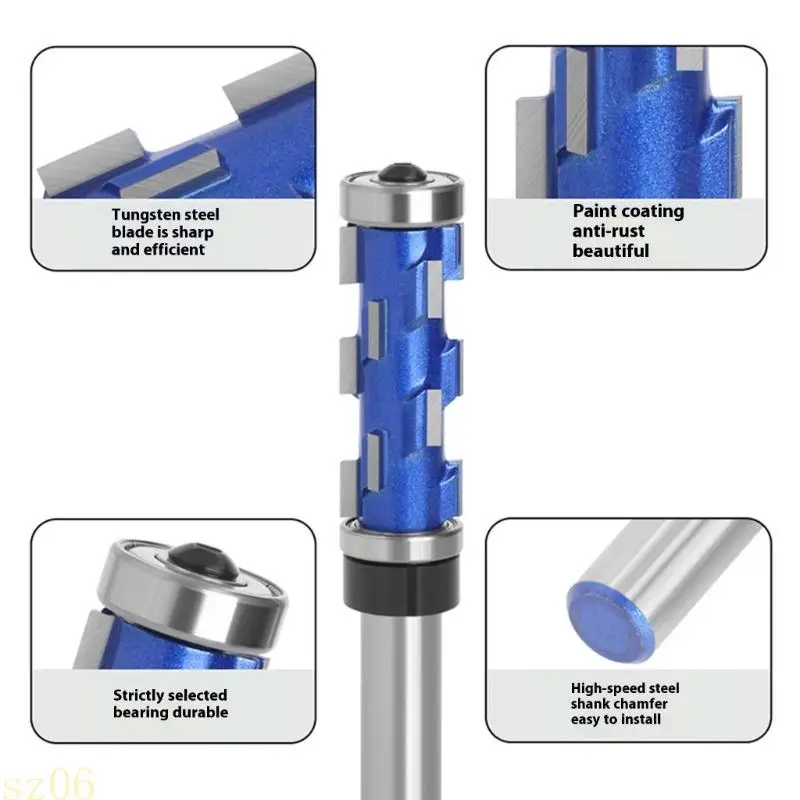 Tungsten steel blade is sharp and efficient

Paint coating anti-rust beautiful

Strictly selected bearing durable

High-speed steel shank chamfer easy to install

sz06