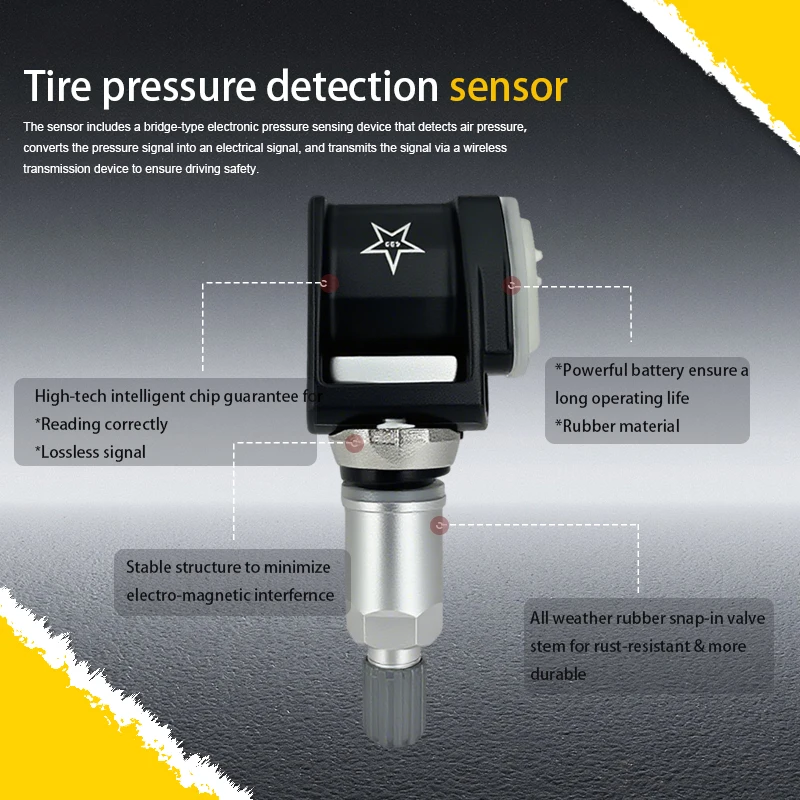 Tire pressure detection sensor

The sensor includes a bridge-type electronic pressure sensing device that detects air pressure, converts the pressure signal into an electrical signal, and transmits the signal via a wireless transmission device to ensure driving safety.

High-tech intelligent chip guarantee for
*Reading correctly
*Lossless signal

*Powerful battery ensure a long operating life
*Rubber material

Stable structure to minimize electro-magnetic interfernce

All-weather rubber snap-in valve stem for rust-resistant & more durable