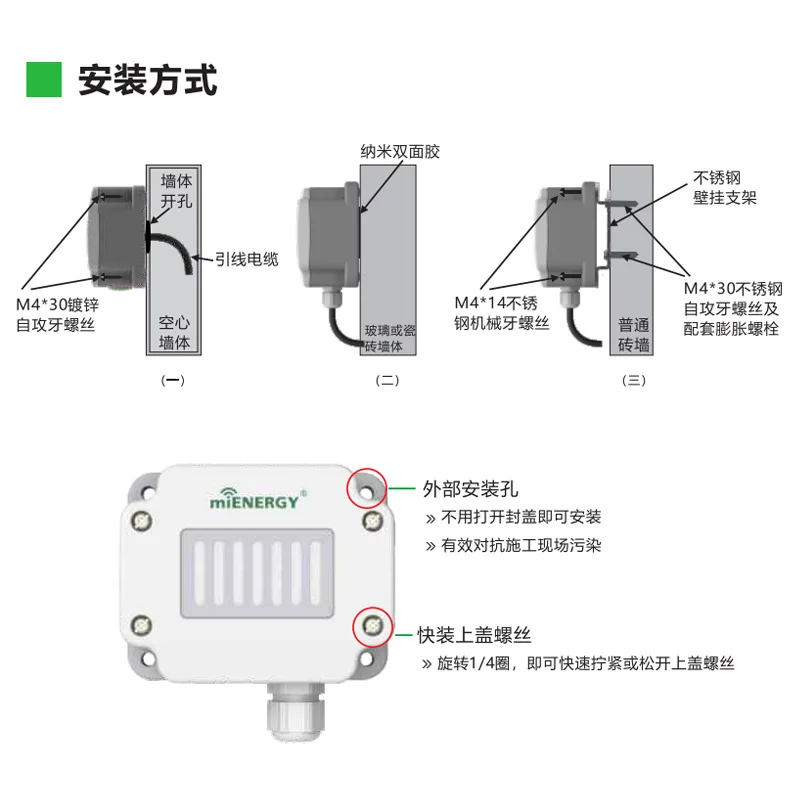 安装方式

墙体开孔

引线电缆

M4*30镀锌自攻牙螺丝

空心墙体

（一）

纳米双面胶

玻璃或瓷砖墙体

（二）

不锈钢壁挂支架

M4*14不锈钢机械牙螺丝

M4*30不锈钢自攻牙螺丝及配套膨胀螺栓

普通砖墙

（三）

miENERGY®

外部安装孔

» 不用打开封盖即可安装

» 有效对抗施工现场污染

快装上盖螺丝

» 旋转1/4圈，即可快速拧紧或松开上盖螺丝