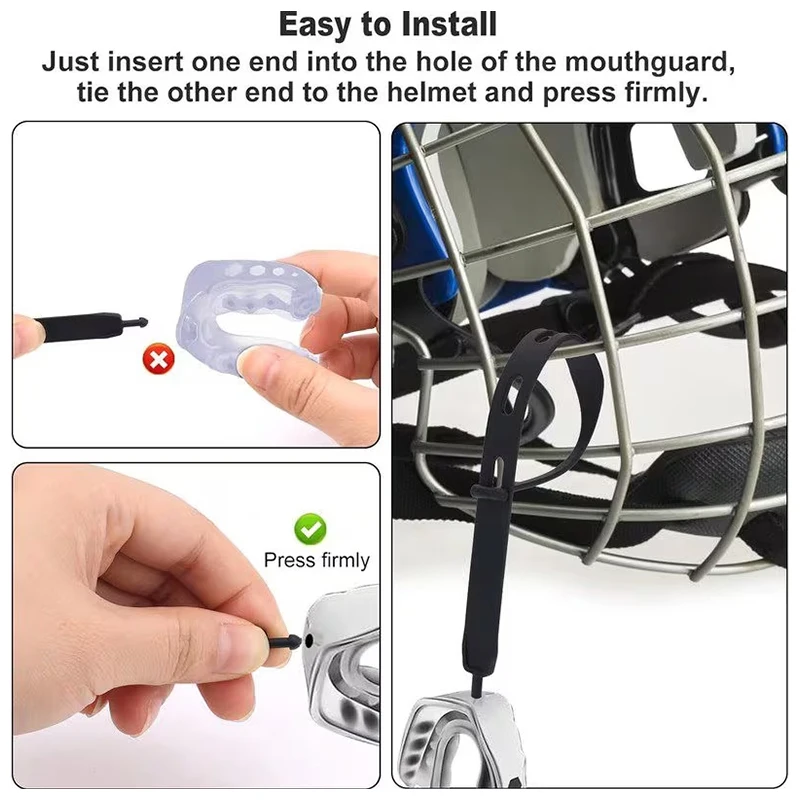 Easy to Install
Just insert one end into the hole of the mouthguard, tie the other end to the helmet and press firmly.

Press firmly