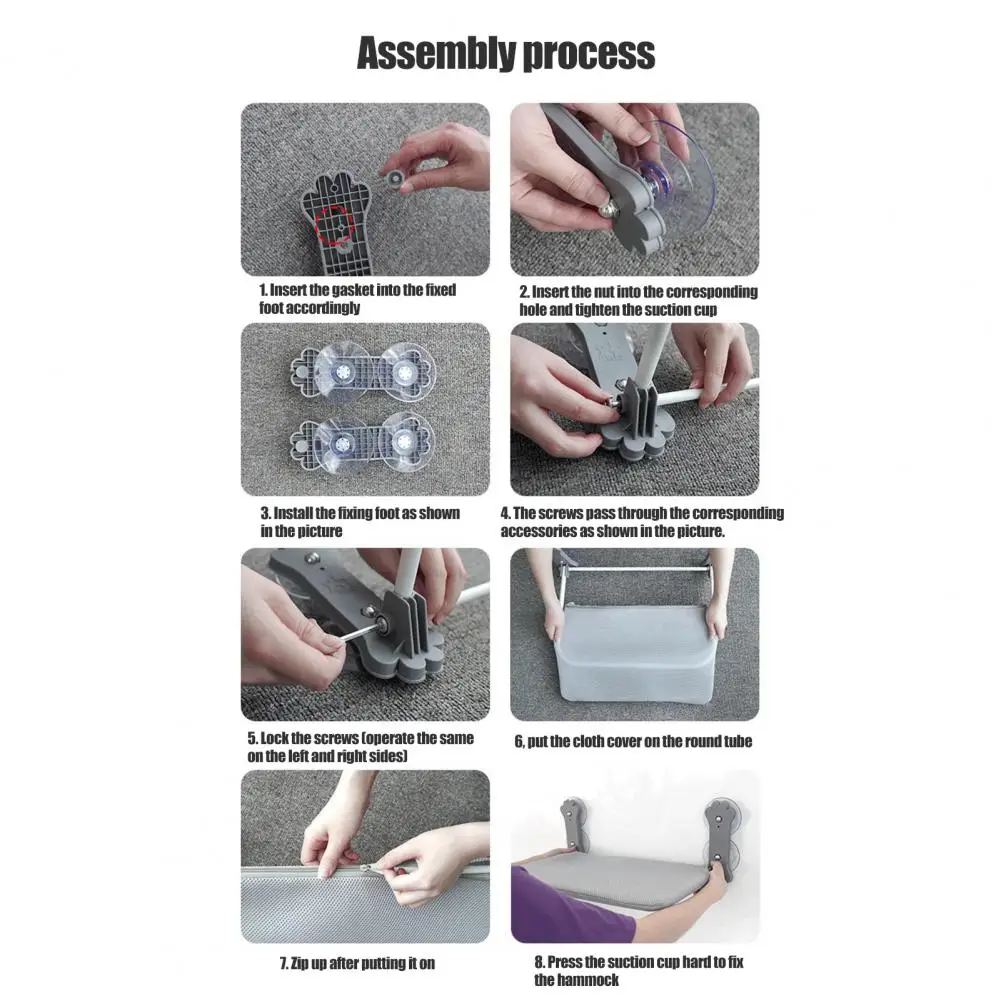 Assembly process

1. Insert the gasket into the fixed foot accordingly

2. Insert the nut into the corresponding hole and tighten the suction cup

3. Install the fixing foot as shown in the picture

4. The screws pass through the corresponding accessories as shown in the picture.

5. Lock the screws (operate the same on the left and right sides)

6, put the cloth cover on the round tube

7. Zip up after putting it on

8. Press the suction cup hard to fix the hammock