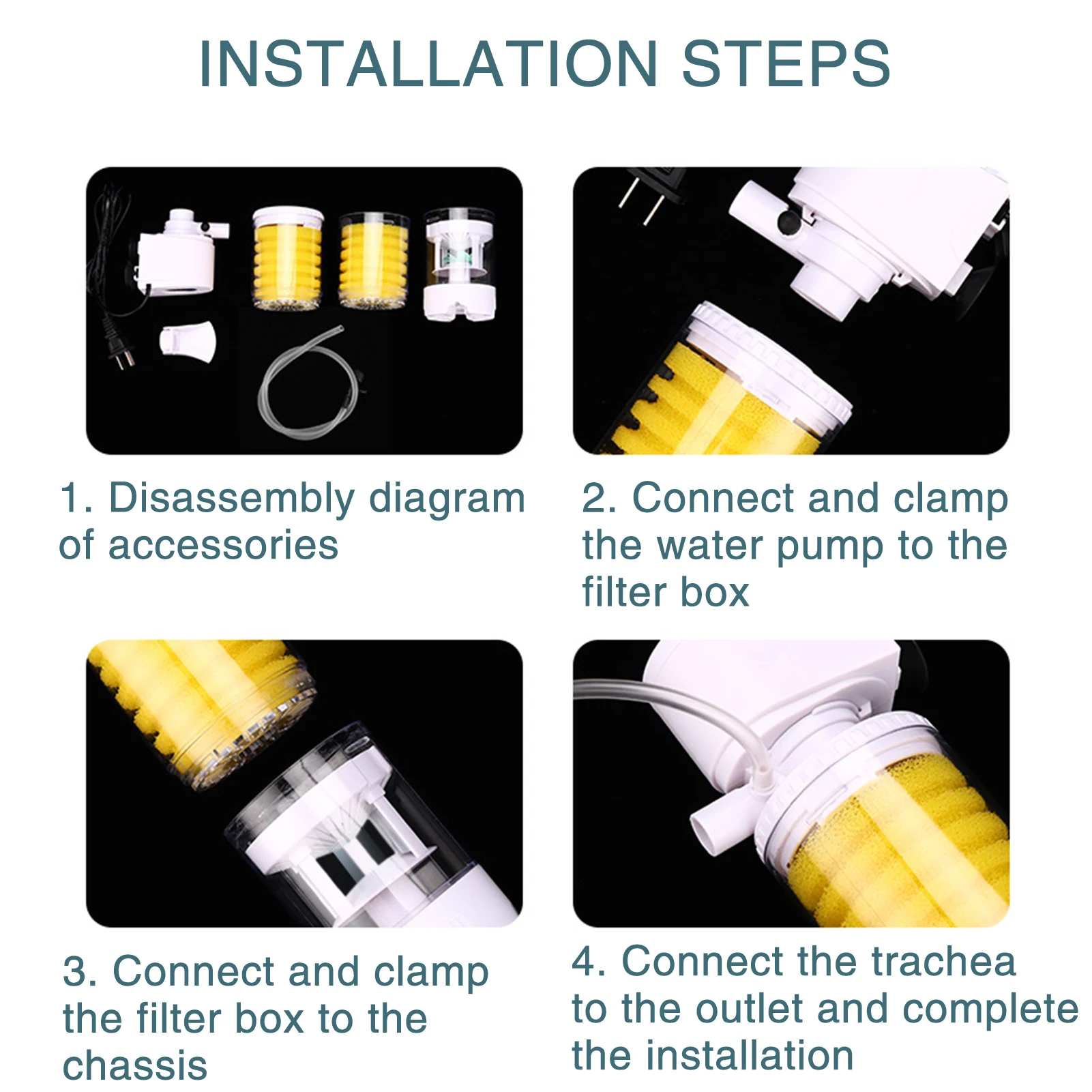 INSTALLATION STEPS

1. Disassembly diagram of accessories

2. Connect and clamp the water pump to the filter box

3. Connect and clamp the filter box to the chassis

4. Connect the trachea to the outlet and complete the installation