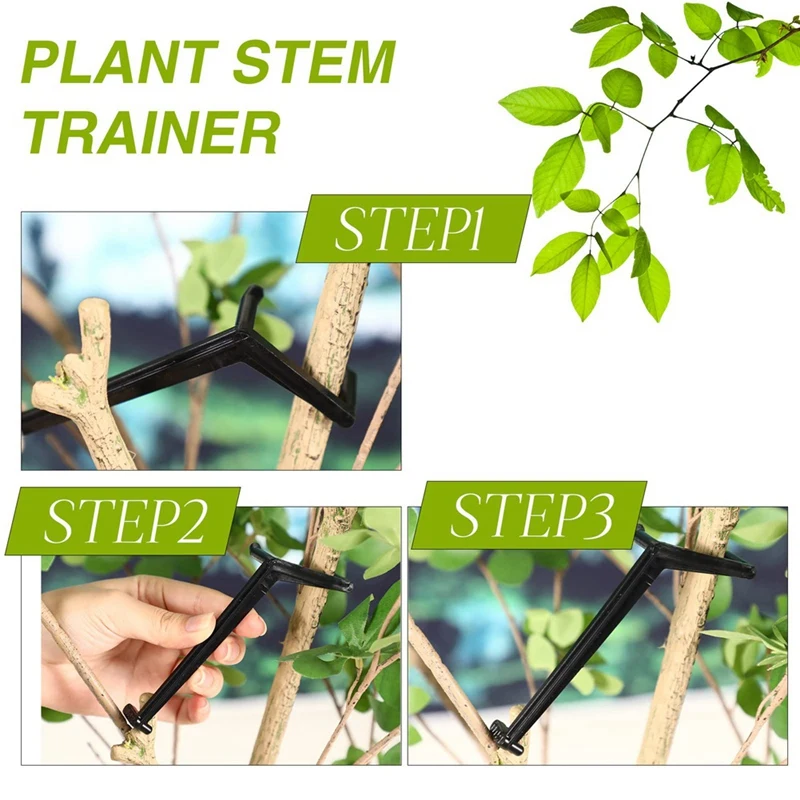 PLANT STEM TRAINER

STEP1

STEP2

STEP3