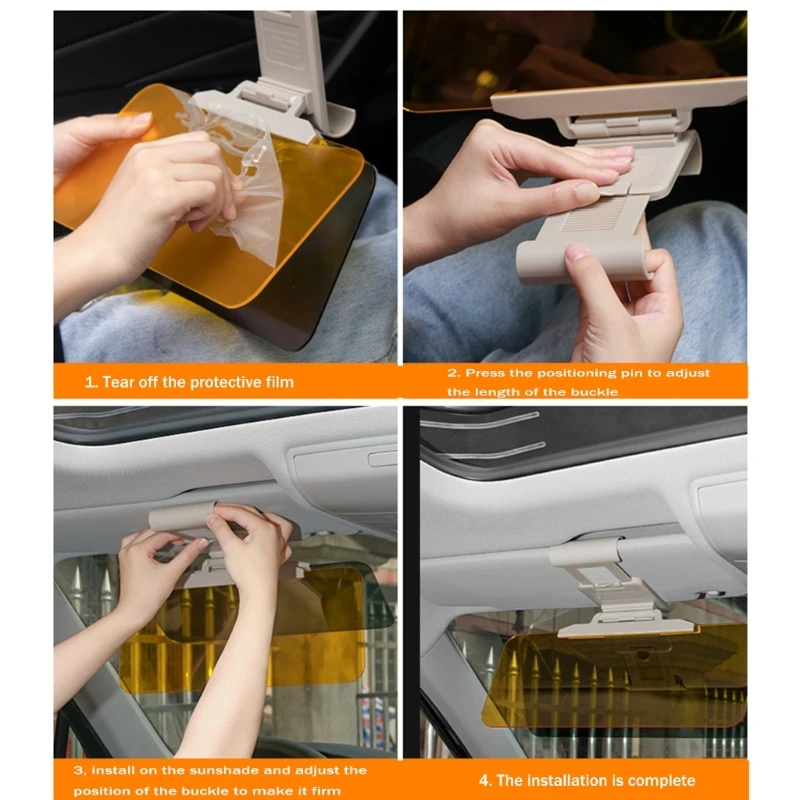 1. Tear off the protective film

2. Press the positioning pin to adjust the length of the buckle

3, install on the sunshade and adjust the position of the buckle to make it firm

4. The installation is complete