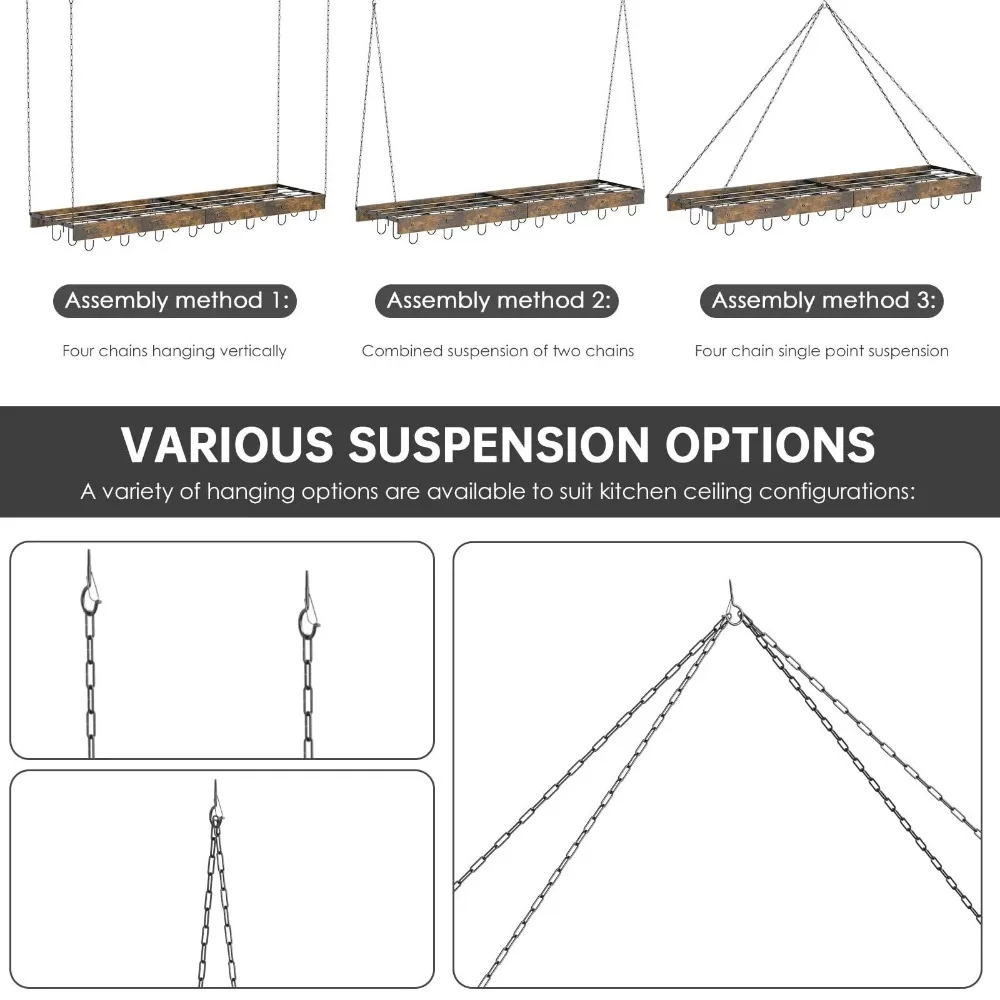 Assembly method 1:

Four chains hanging vertically

Assembly method 2:

Combined suspension of two chains

Assembly method 3:

Four chain single point suspension

VARIOUS SUSPENSION OPTIONS

A variety of hanging options are available to suit kitchen ceiling configurations: