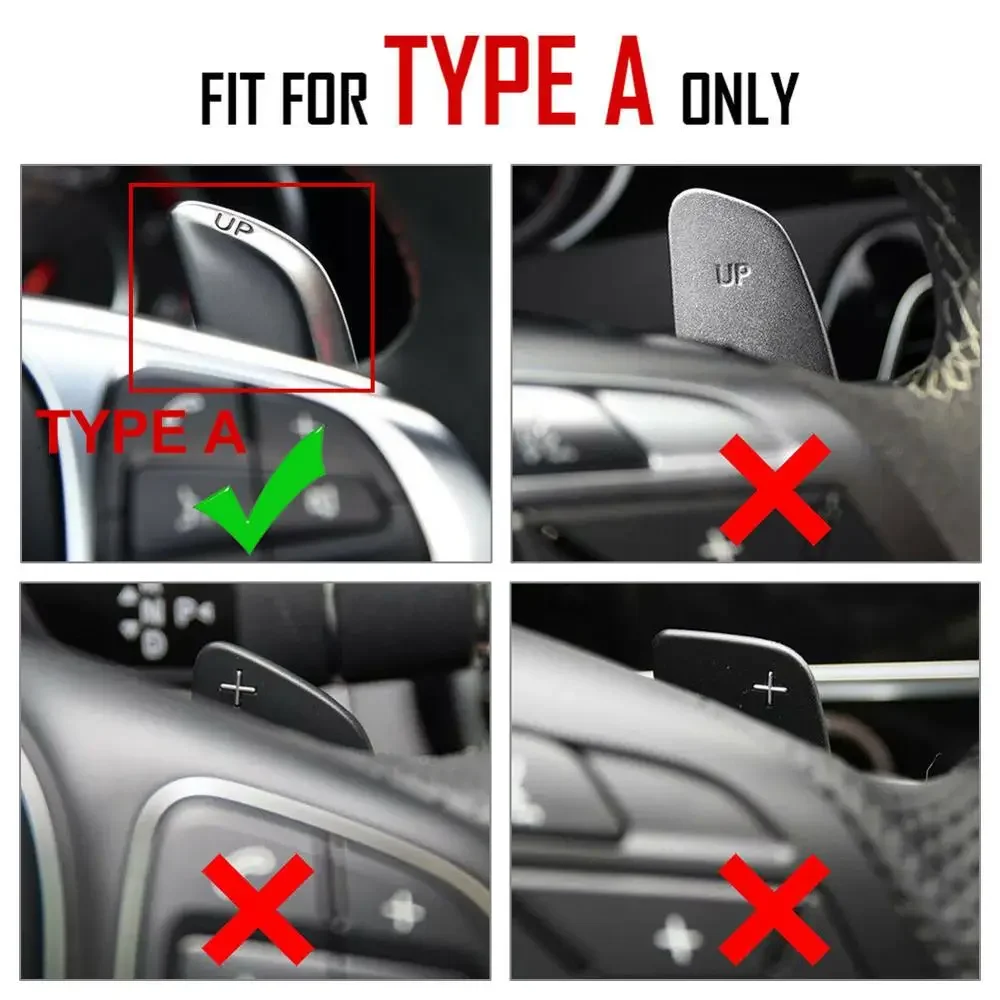 FIT FOR TYPE A ONLY

UP

TYPE A

UP

N
P
D

+

+