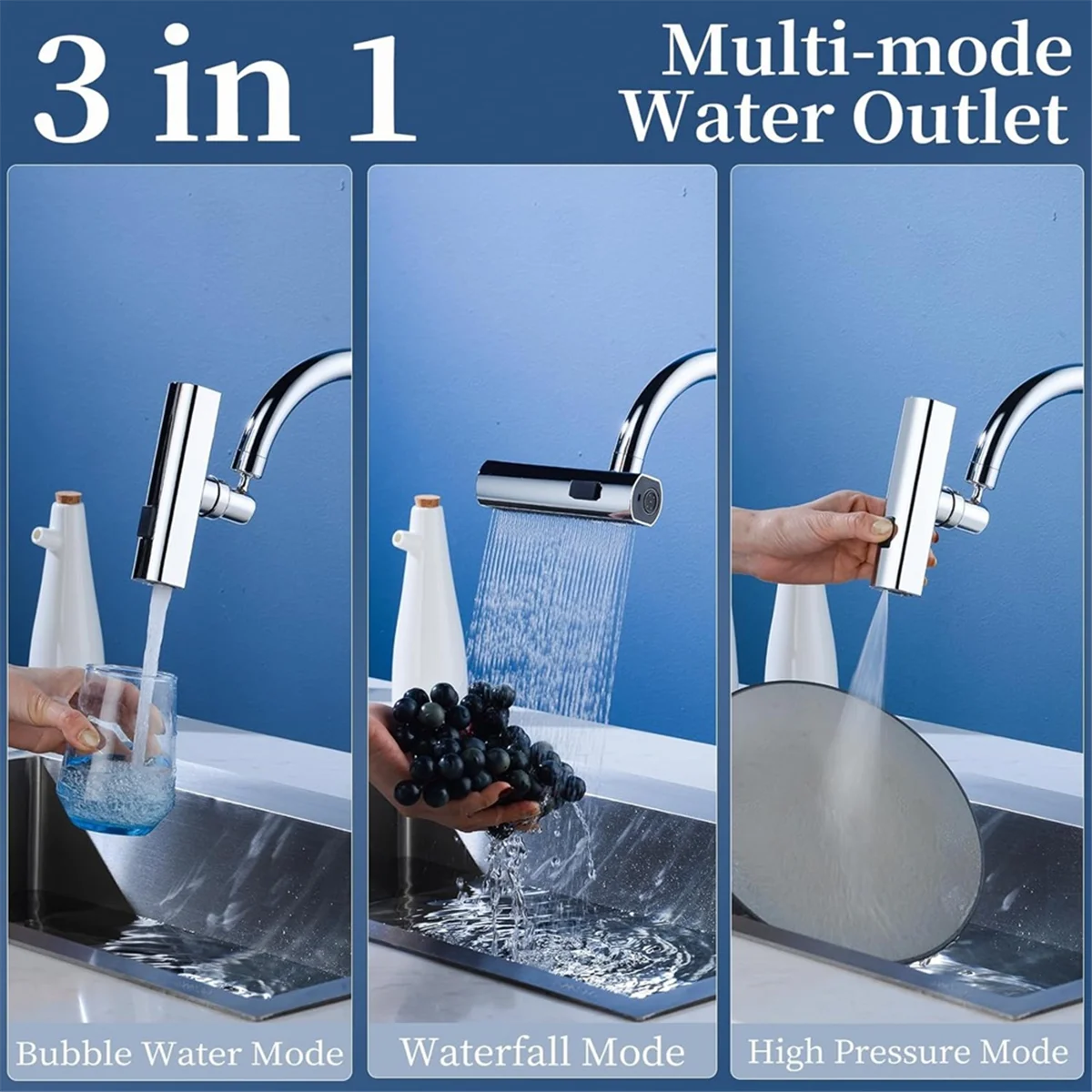 3 in 1

Multi-mode Water Outlet

Bubble Water Mode

Waterfall Mode

High Pressure Mode