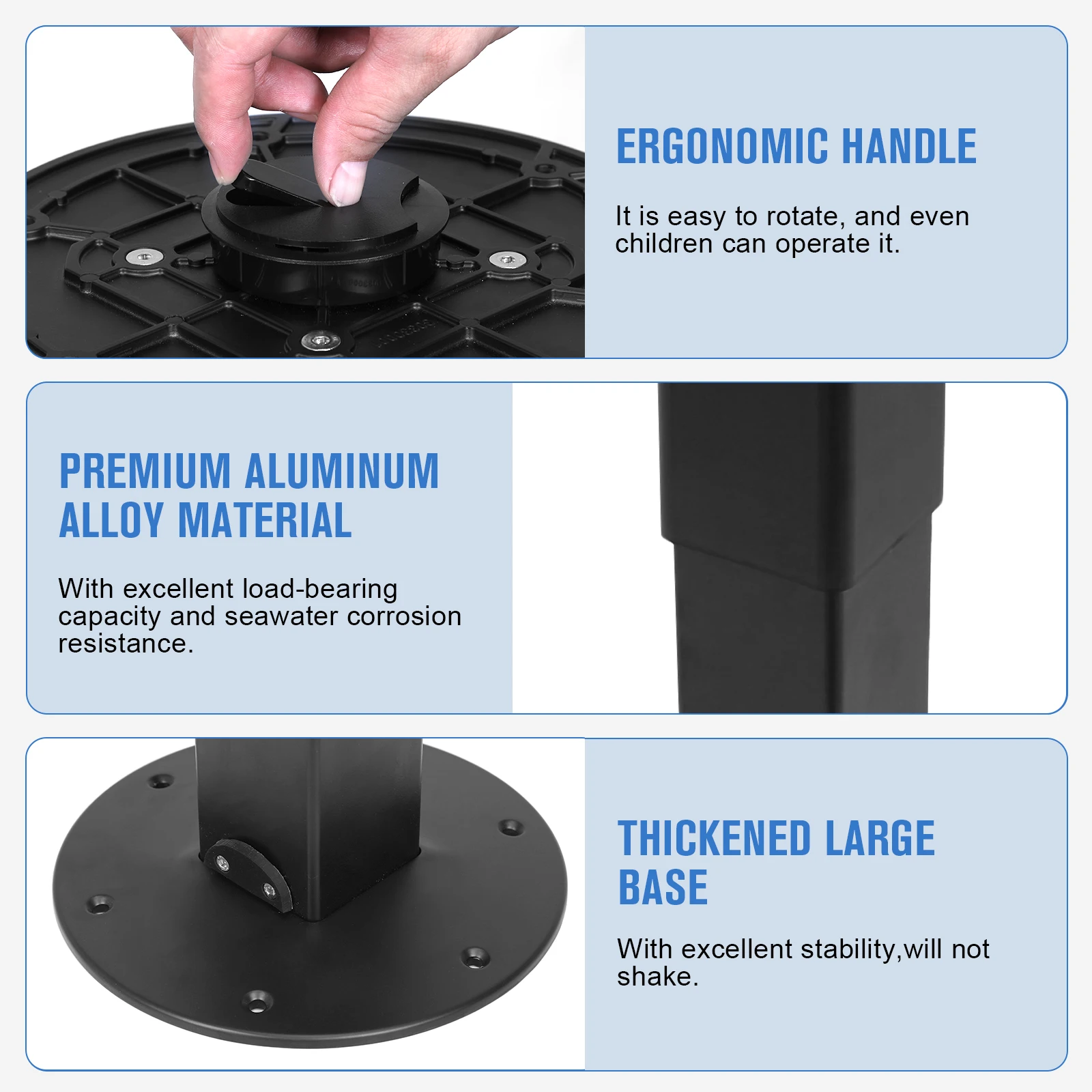 ERGONOMIC HANDLE

It is easy to rotate, and even children can operate it.

PREMIUM ALUMINUM ALLOY MATERIAL

With excellent load-bearing capacity and seawater corrosion resistance.

THICKENED LARGE BASE

With excellent stability,will not shake.