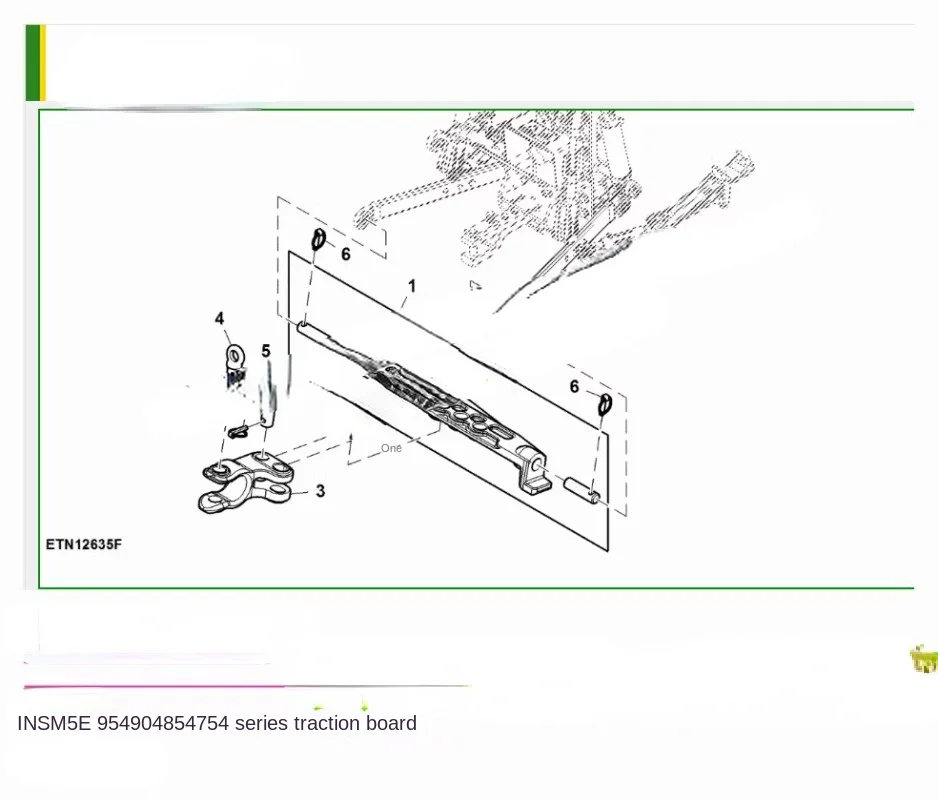 6

1

4

5

6

One

3

ETN12635F

INSM5E 954904854754 series traction board