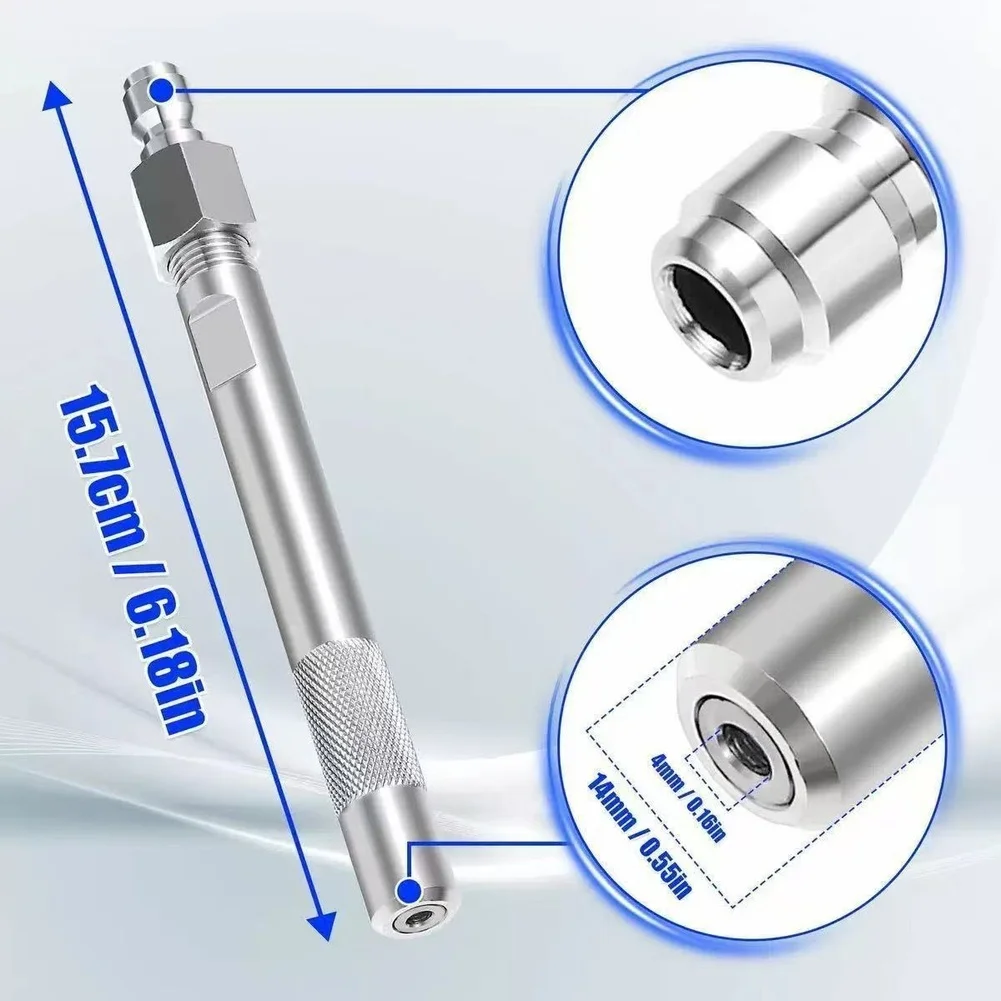 15.7cm / 6.18in

4mm / 0.16in

14mm / 0.55in