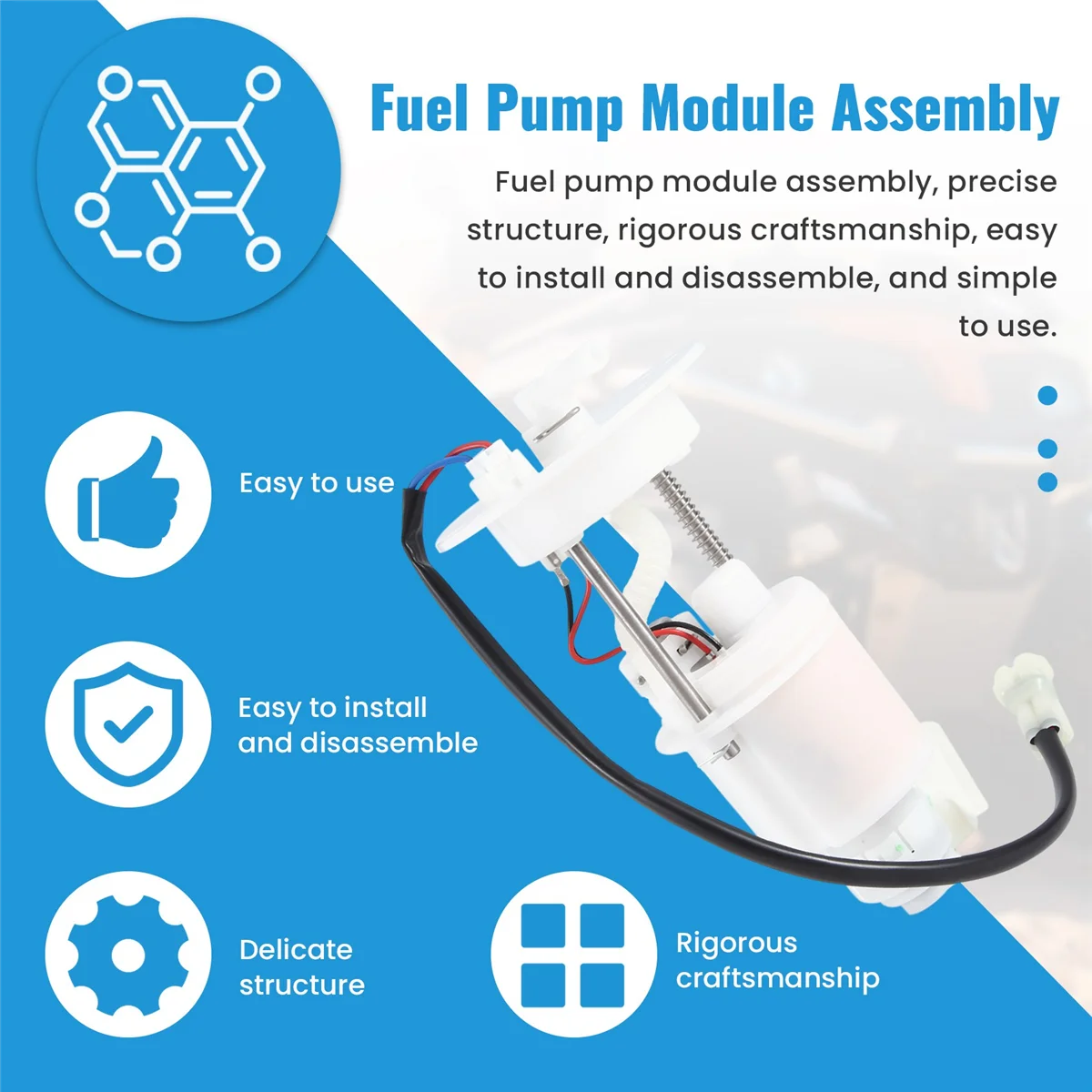 Fuel Pump Module Assembly

Fuel pump module assembly, precise structure, rigorous craftsmanship, easy to install and disassemble, and simple to use.

Easy to use

Easy to install and disassemble

Delicate structure

Rigorous craftsmanship