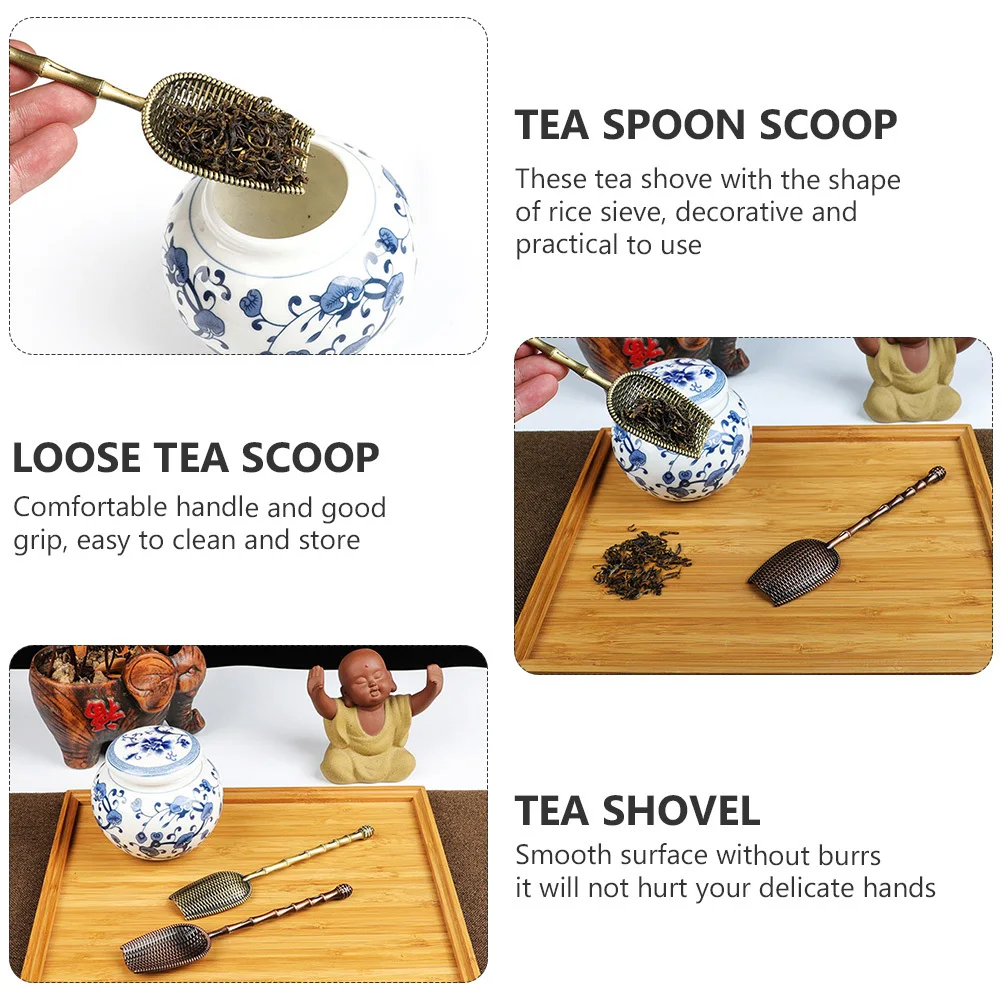 TEA SPOON SCOOP

These tea shove with the shape of rice sieve, decorative and practical to use

LOOSE TEA SCOOP

Comfortable handle and good grip, easy to clean and store

TEA SHOVEL

Smooth surface without burrs
it will not hurt your delicate hands