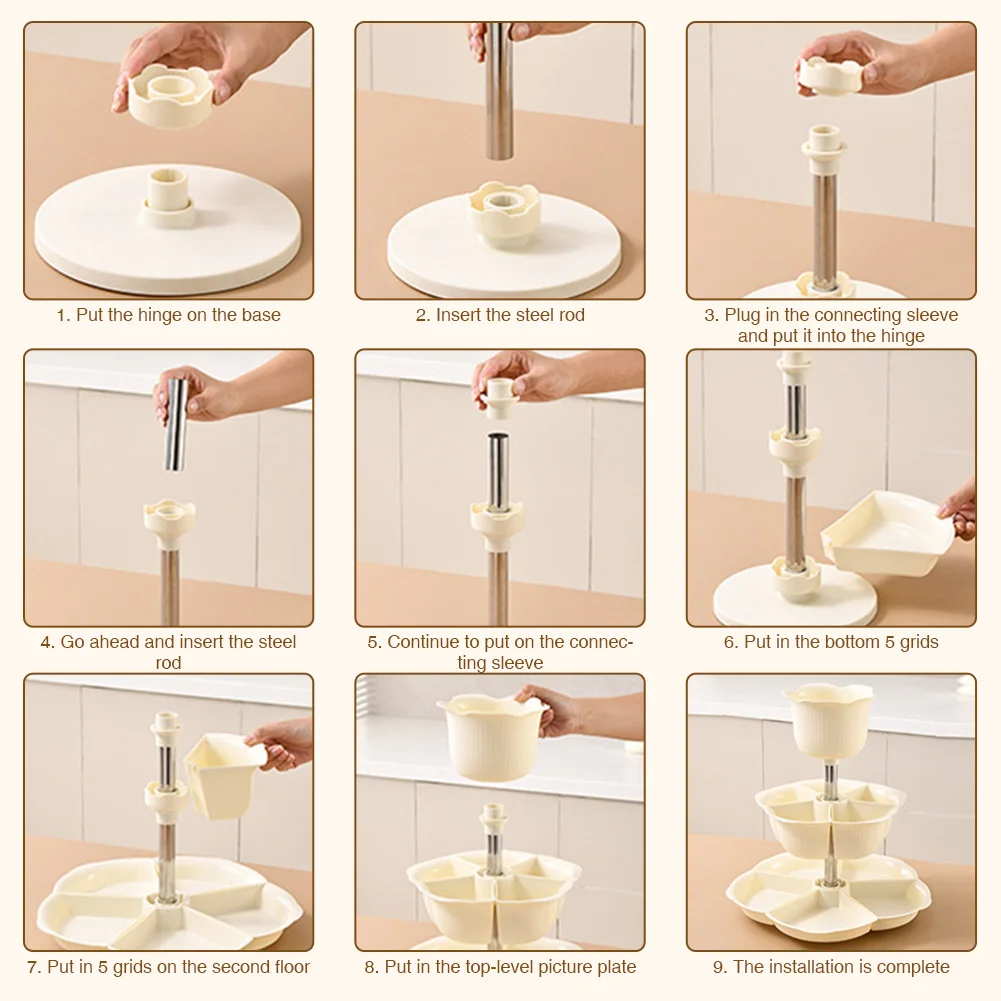 1. Put the hinge on the base

2. Insert the steel rod

3. Plug in the connecting sleeve and put it into the hinge

4. Go ahead and insert the steel rod

5. Continue to put on the connecting sleeve

6. Put in the bottom 5 grids

7. Put in 5 grids on the second floor

8. Put in the top-level picture plate

9. The installation is complete