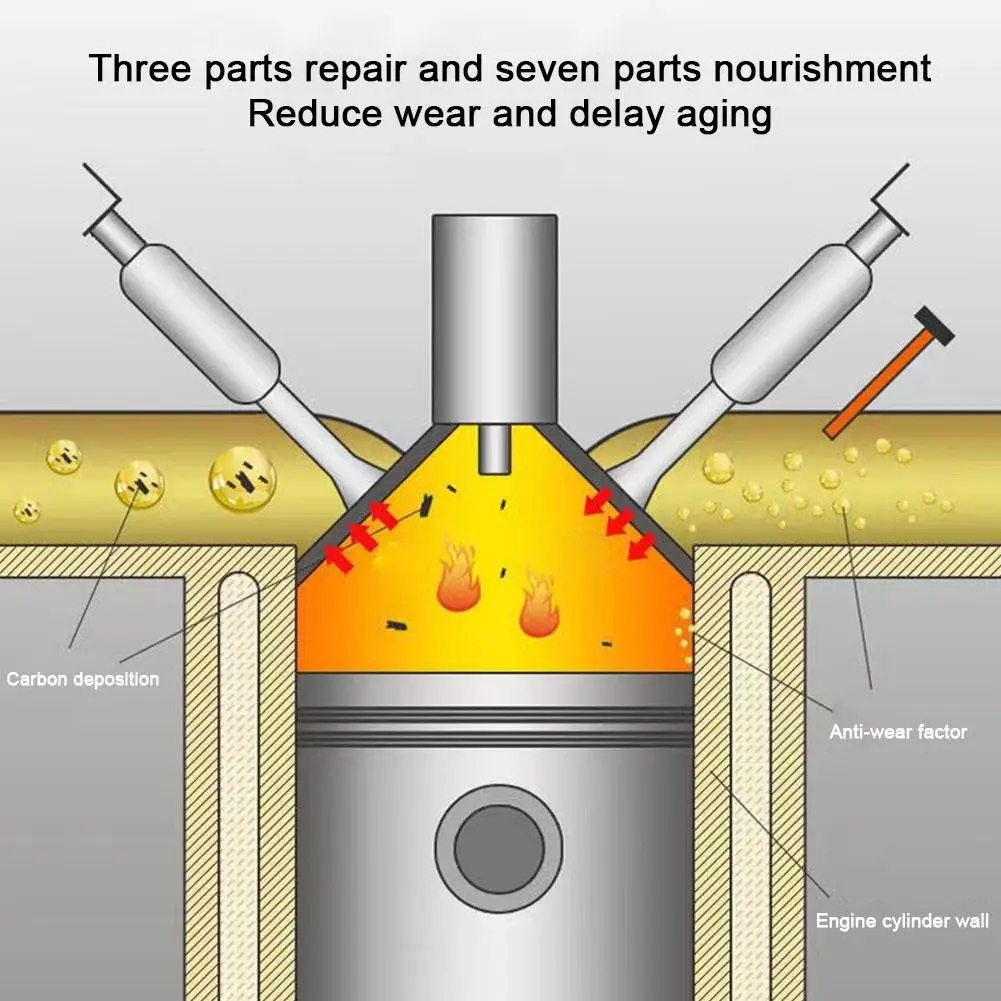 Three parts repair and seven parts nourishment
Reduce wear and delay aging

Carbon deposition

Anti-wear factor

Engine cylinder wall