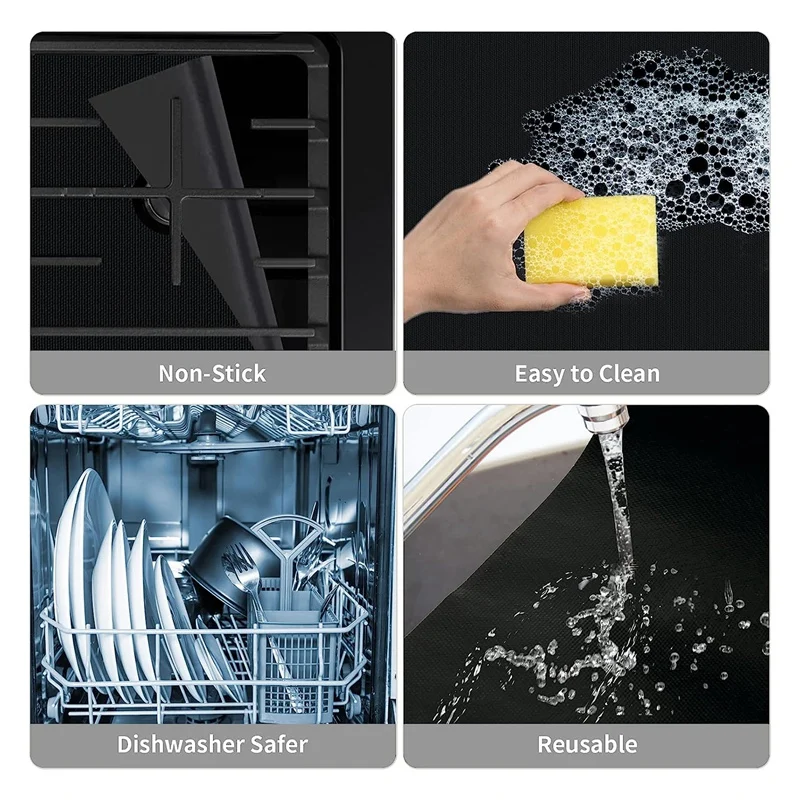 Non-Stick

Easy to Clean

Dishwasher Safer

Reusable