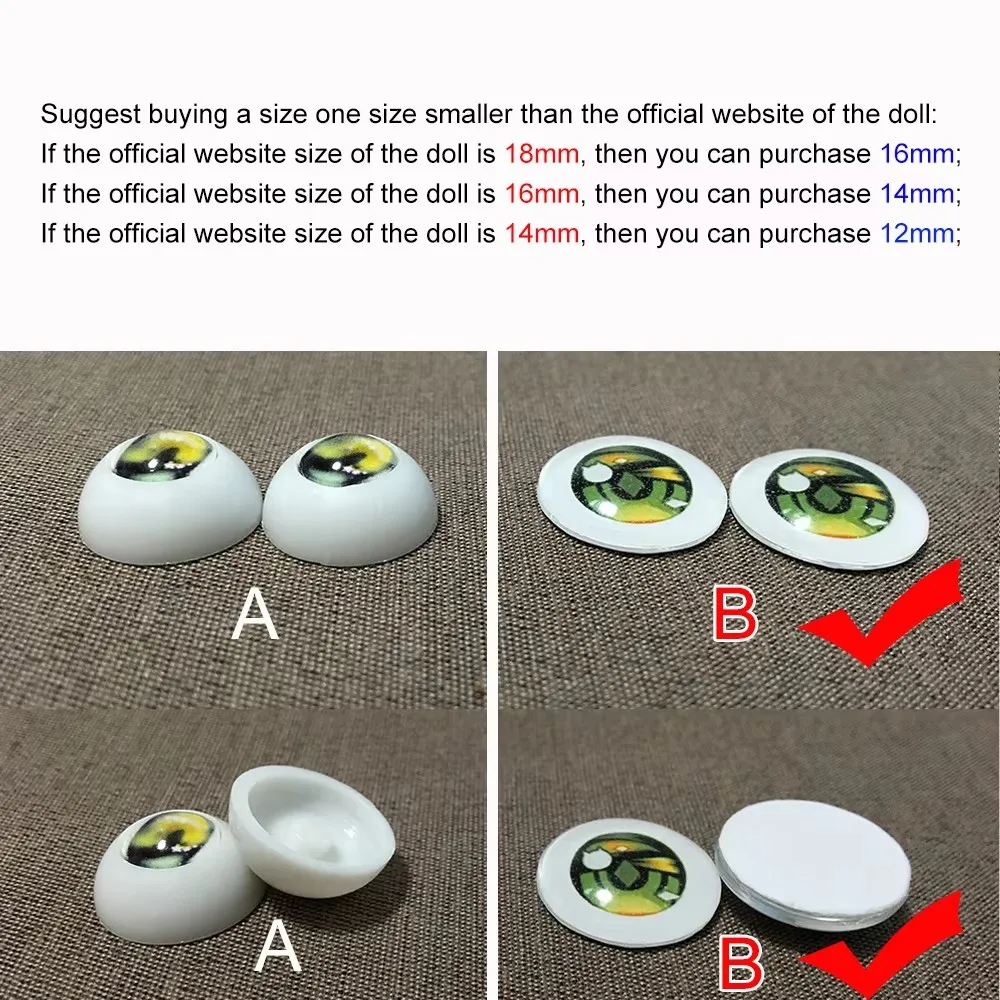 Suggest buying a size one size smaller than the official website of the doll:
If the official website size of the doll is 18mm, then you can purchase 16mm;
If the official website size of the doll is 16mm, then you can purchase 14mm;
If the official website size of the doll is 14mm, then you can purchase 12mm;

A

B

A

B