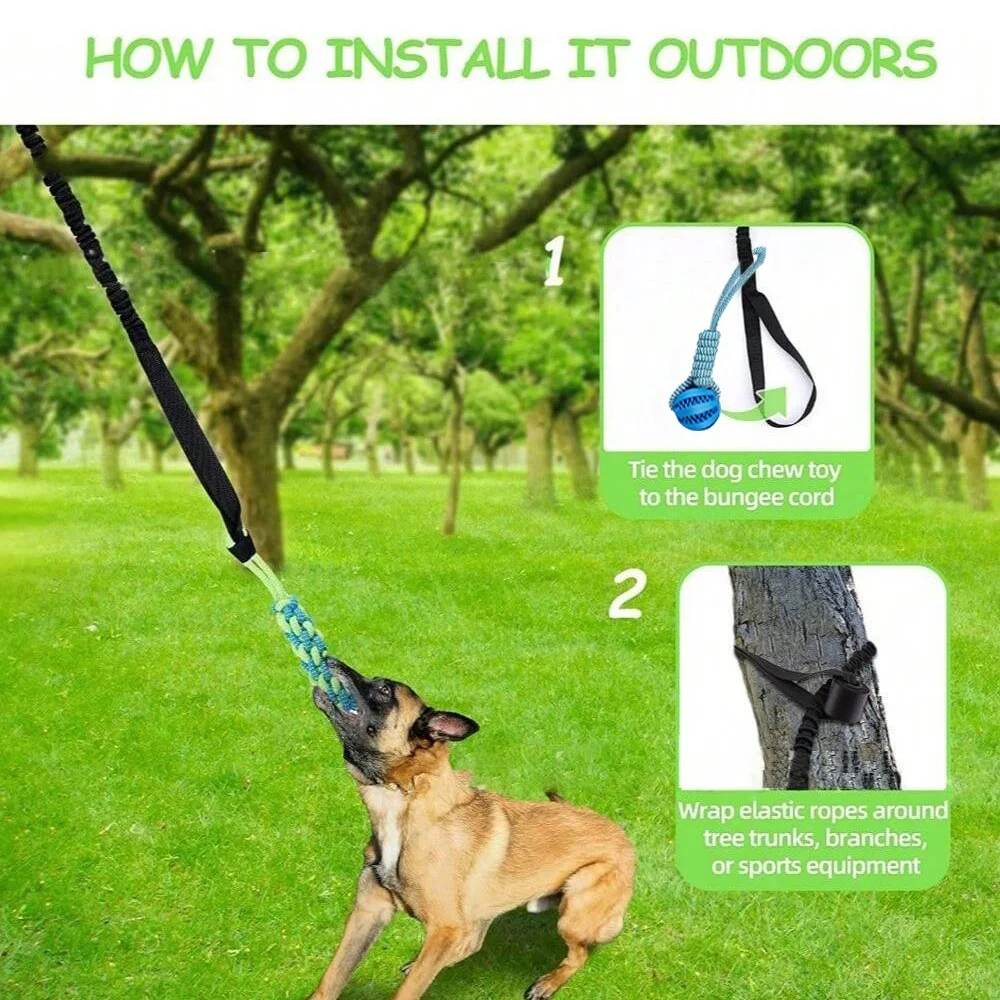 HOW TO INSTALL IT OUTDOORS

1

Tie the dog chew toy to the bungee cord

2

Wrap elastic ropes around tree trunks, branches, or sports equipment