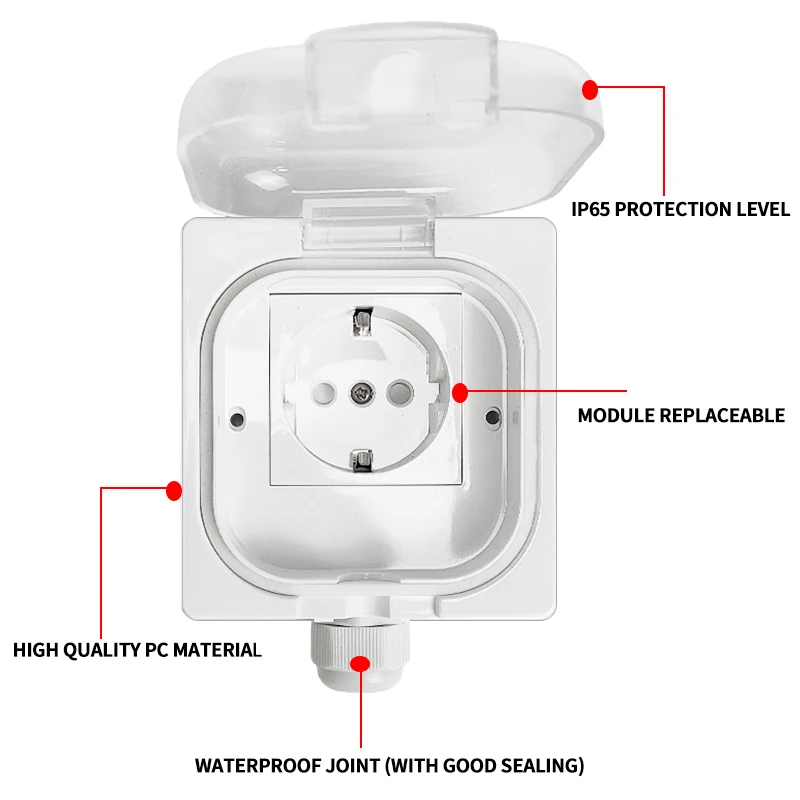 IP65 PROTECTION LEVEL

MODULE REPLACEABLE

HIGH QUALITY PC MATERIAL

WATERPROOF JOINT (WITH GOOD SEALING)