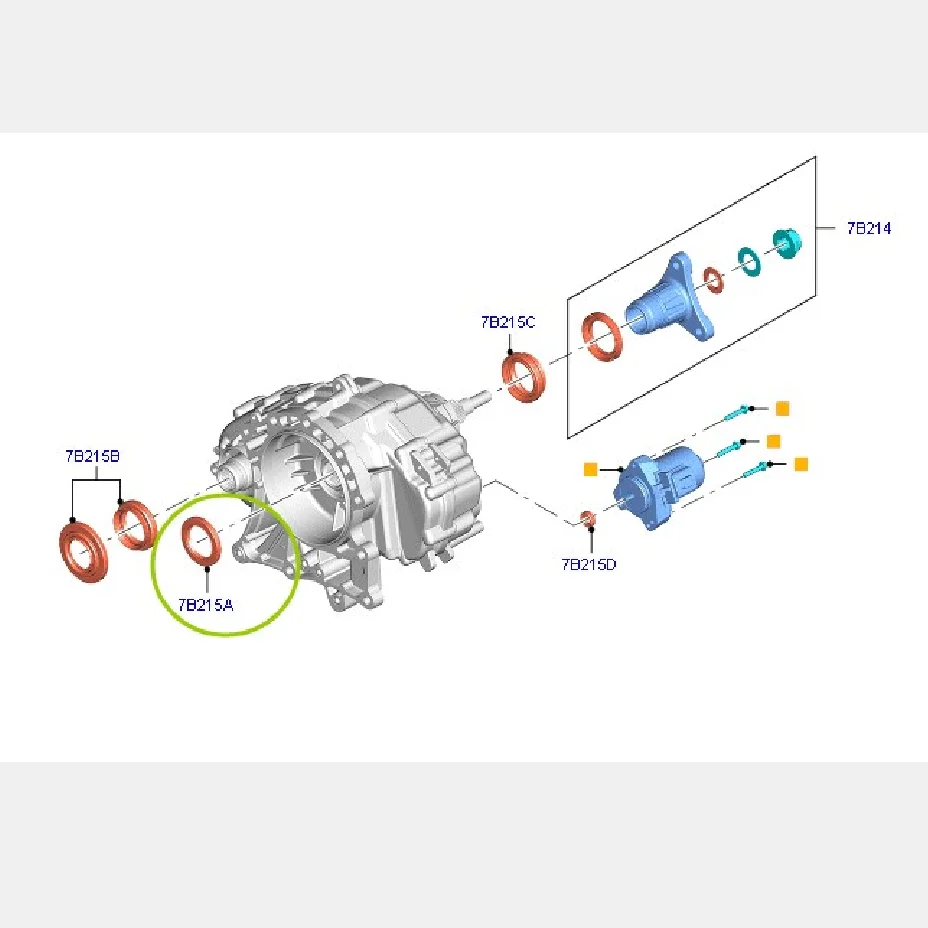 7B214

7B215C

7B215B

7B215A

7B215D