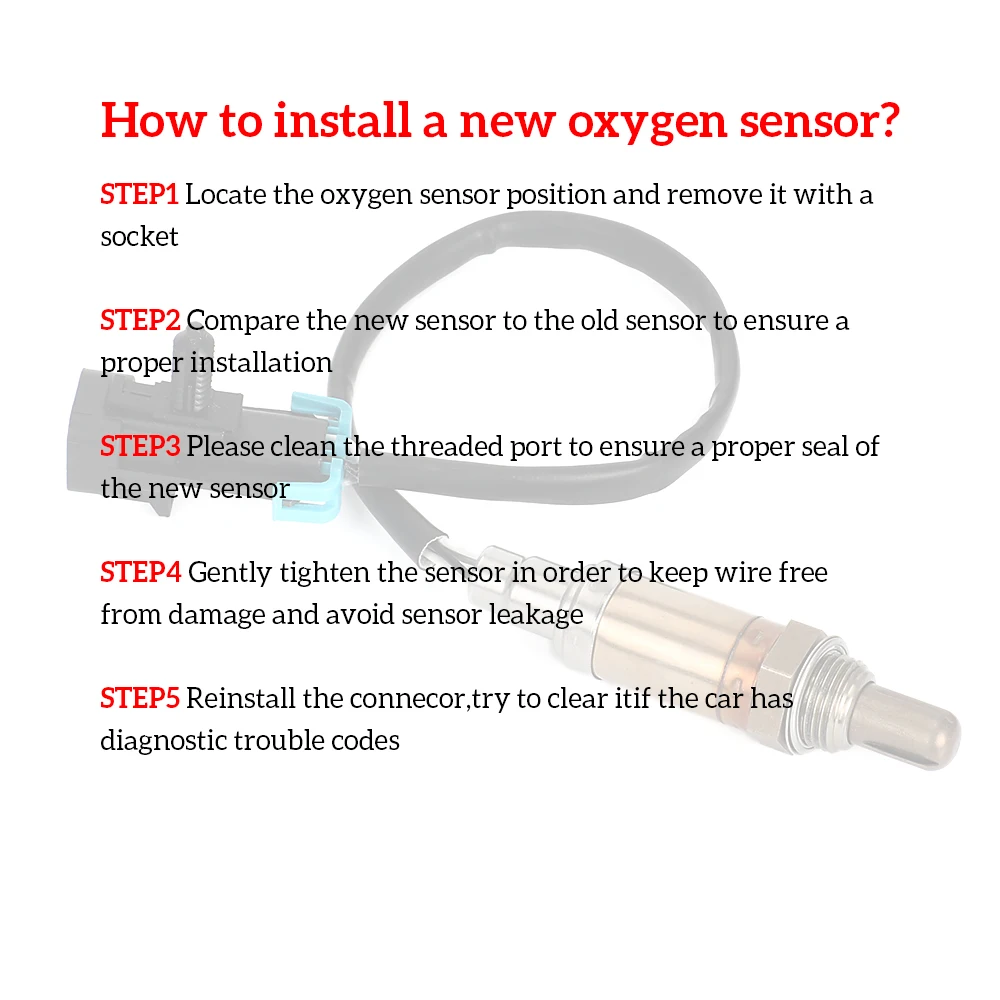 How to install a new oxygen sensor?

STEP1 Locate the oxygen sensor position and remove it with a socket

STEP2 Compare the new sensor to the old sensor to ensure a proper installation

STEP3 Please clean the threaded port to ensure a proper seal of the new sensor

STEP4 Gently tighten the sensor in order to keep wire free from damage and avoid sensor leakage

STEP5 Reinstall the connecor,try to clear itif the car has diagnostic trouble codes