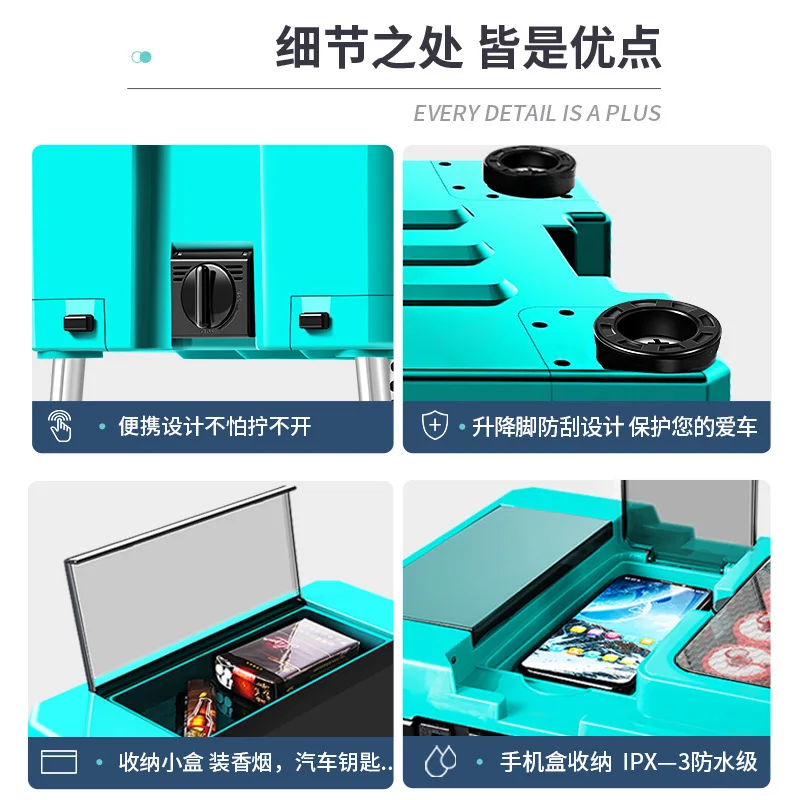 细节之处 皆是优点

EVERY DETAIL IS A PLUS

• 便携设计不怕拧不开

• 升降脚防刮设计 保护您的爱车

• 收纳小盒 装香烟，汽车钥匙..

• 手机盒收纳 IPX—3防水级