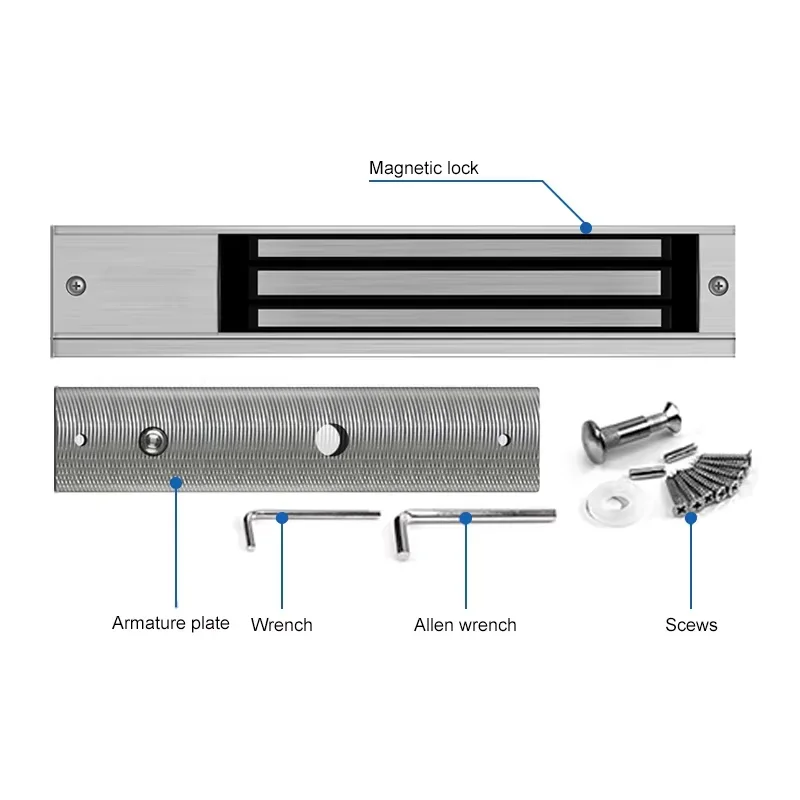 Magnetic lock

Armature plate

Wrench

Allen wrench

Scews