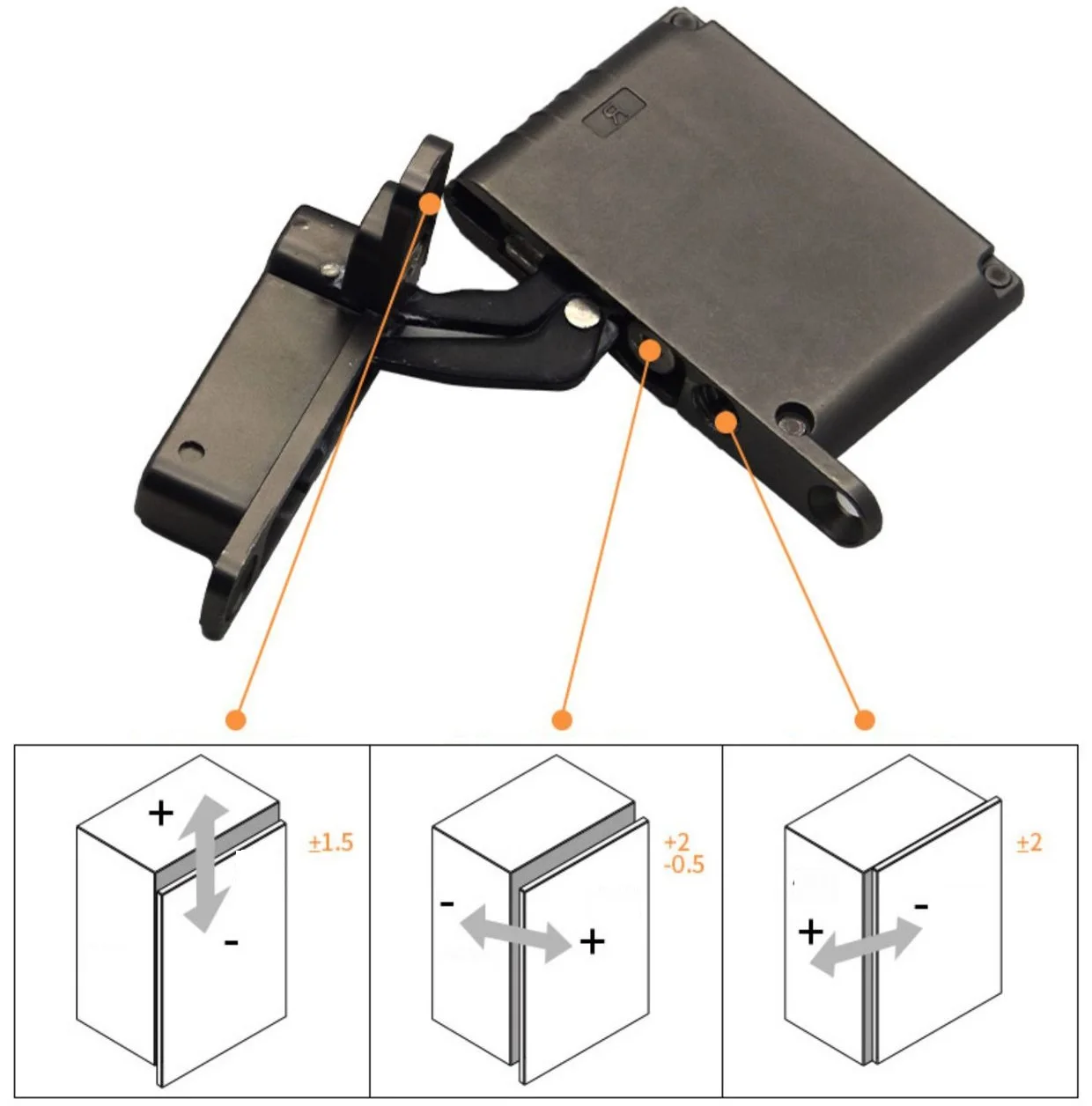 +
-
±1.5

-
+
+2
-0.5

+
-
±2