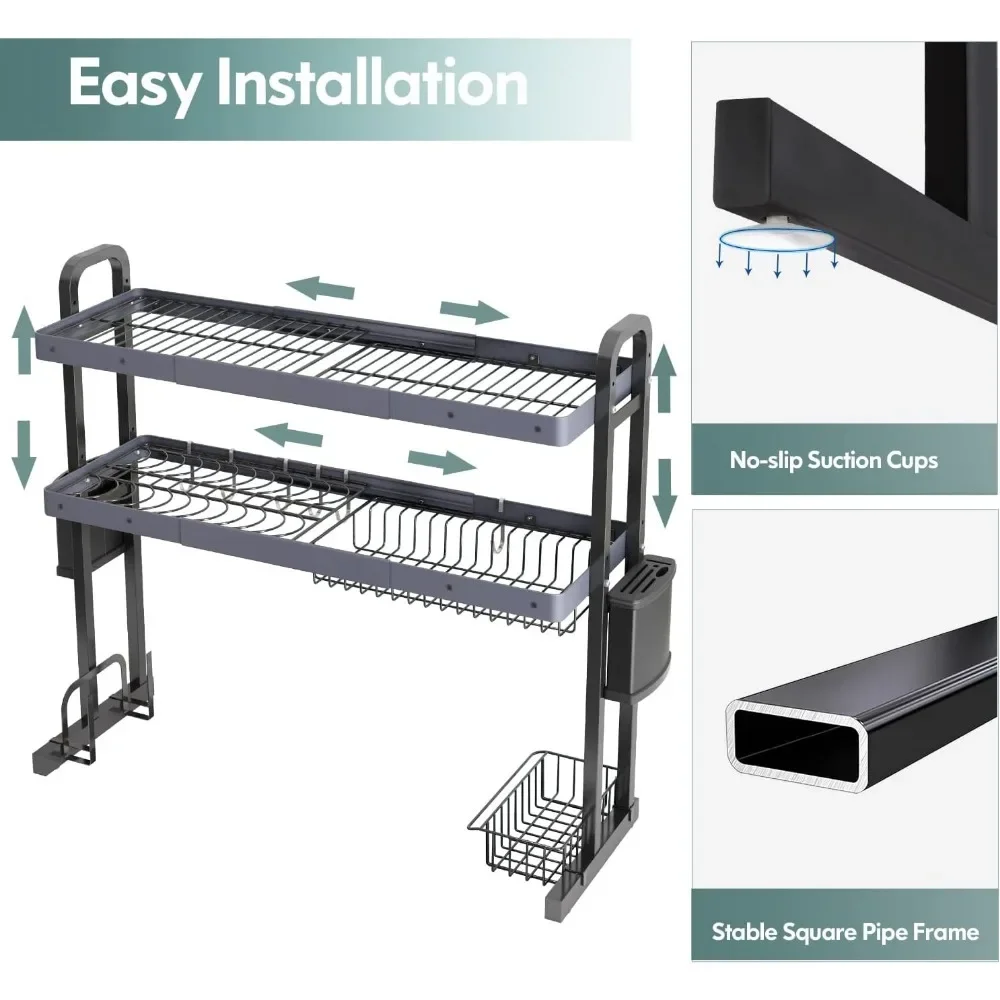 Easy Installation

No-slip Suction Cups

Stable Square Pipe Frame