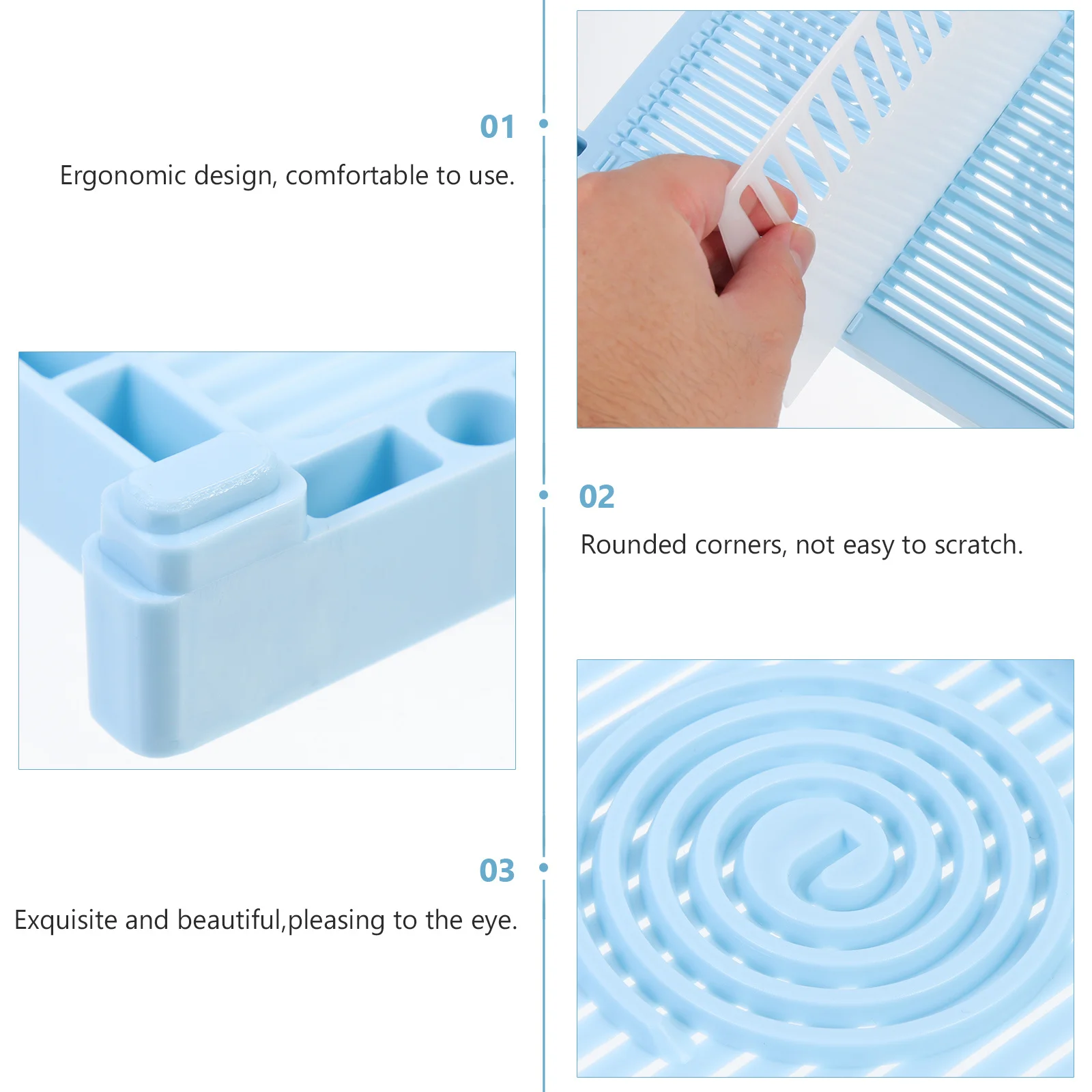 01

Ergonomic design, comfortable to use.

02

Rounded corners, not easy to scratch.

03

Exquisite and beautiful,pleasing to the eye.