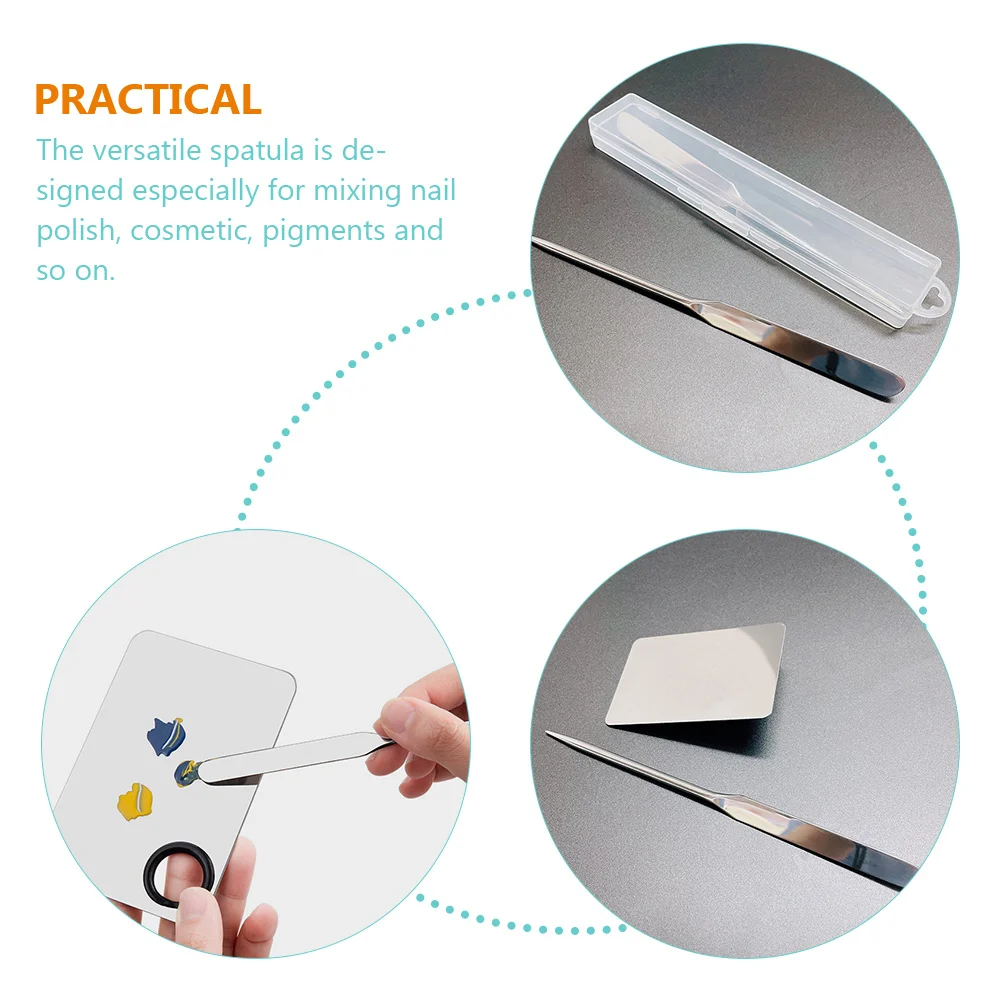 PRACTICAL

The versatile spatula is designed especially for mixing nail polish, cosmetic, pigments and so on.