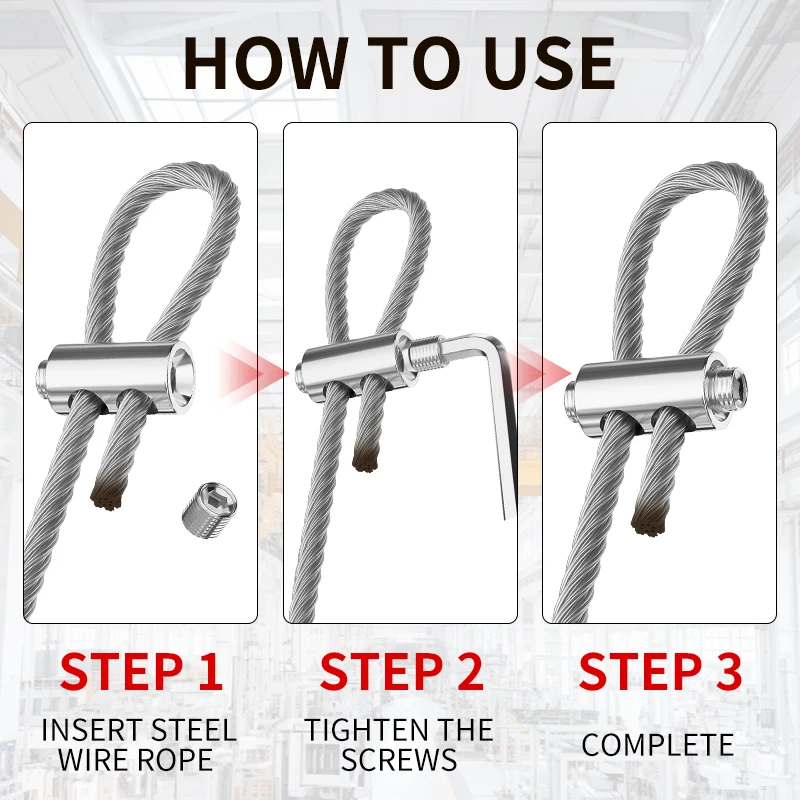 HOW TO USE

STEP 1
INSERT STEEL WIRE ROPE

STEP 2
TIGHTEN THE SCREWS

STEP 3
COMPLETE