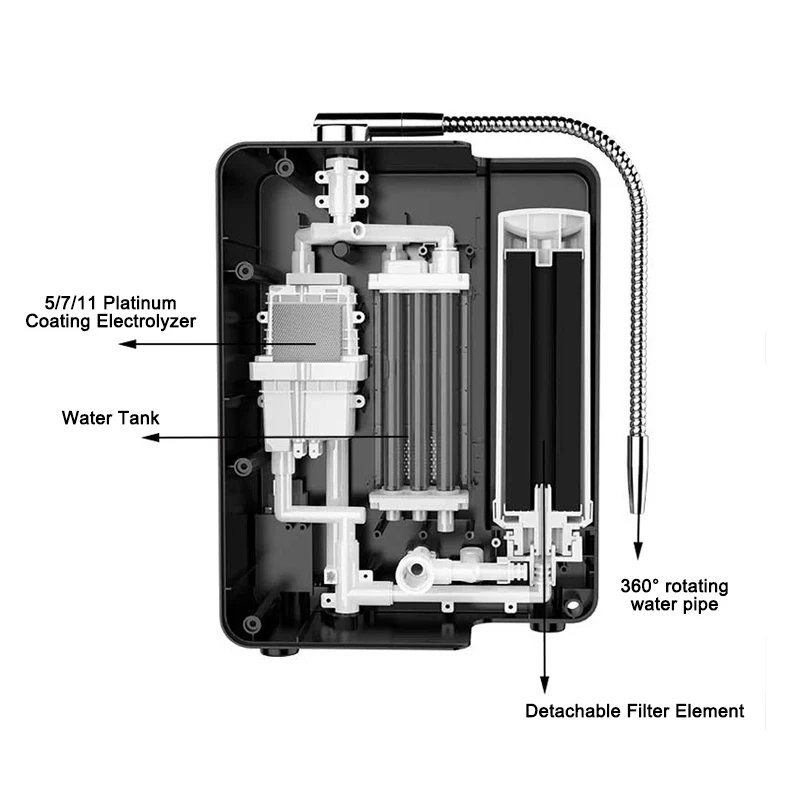 5/7/11 Platinum Coating Electrolyzer

Water Tank

360° rotating water pipe

Detachable Filter Element