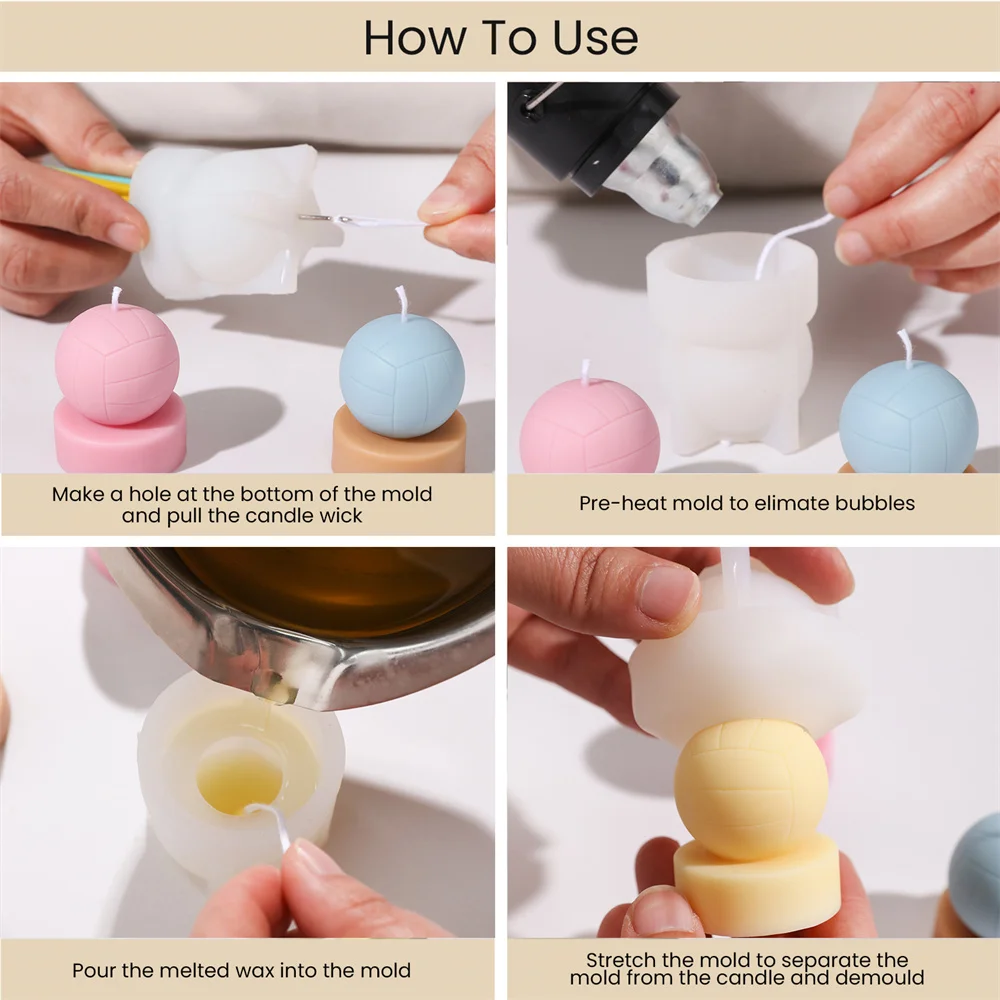 How To Use

Make a hole at the bottom of the mold and pull the candle wick

Pre-heat mold to elimate bubbles

Pour the melted wax into the mold

Stretch the mold to separate the mold from the candle and demould