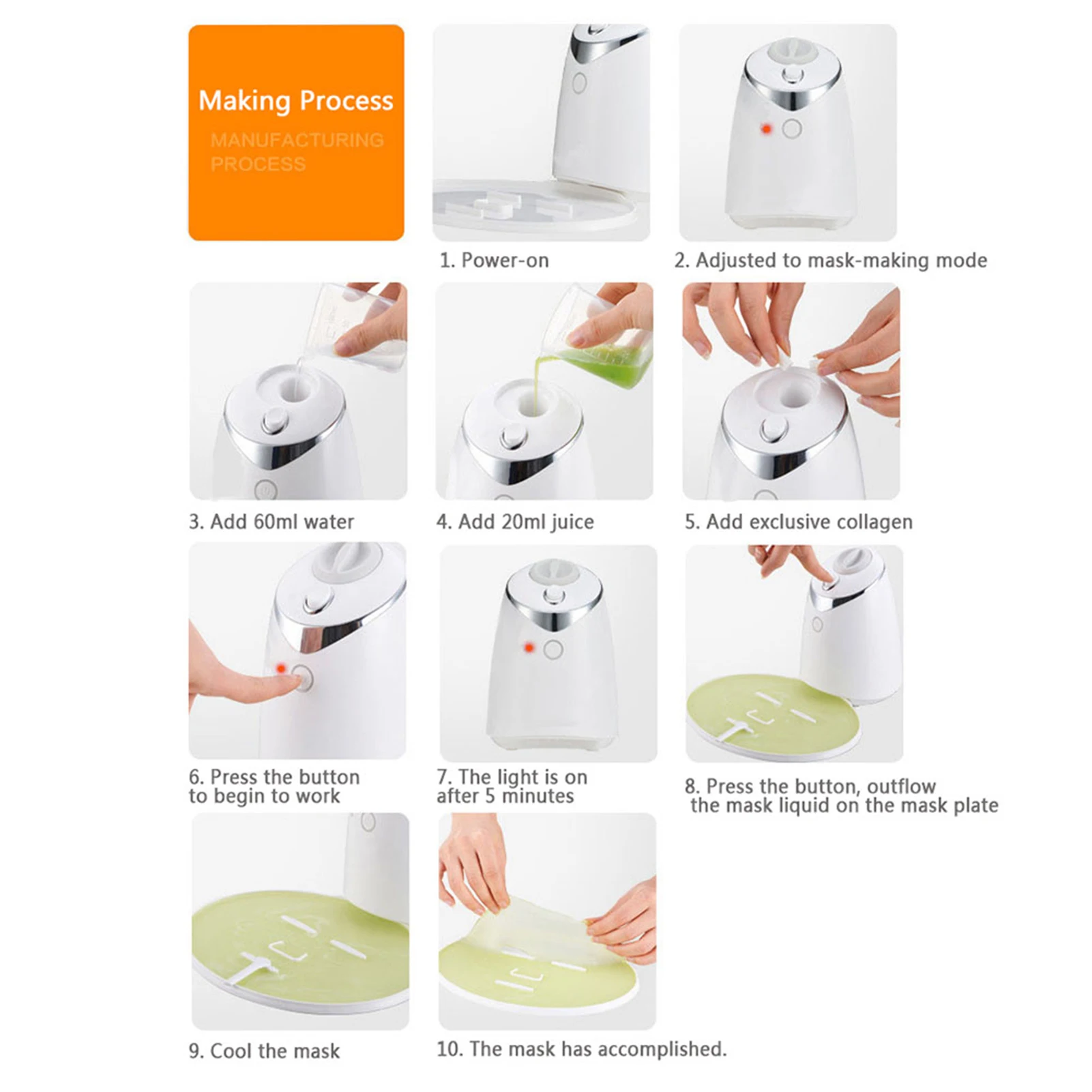 Making Process

MANUFACTURING PROCESS

1. Power-on

2. Adjusted to mask-making mode

3. Add 60ml water

4. Add 20ml juice

5. Add exclusive collagen

6. Press the button to begin to work

7. The light is on after 5 minutes

8. Press the button, outflow the mask liquid on the mask plate

9. Cool the mask

10. The mask has accomplished.