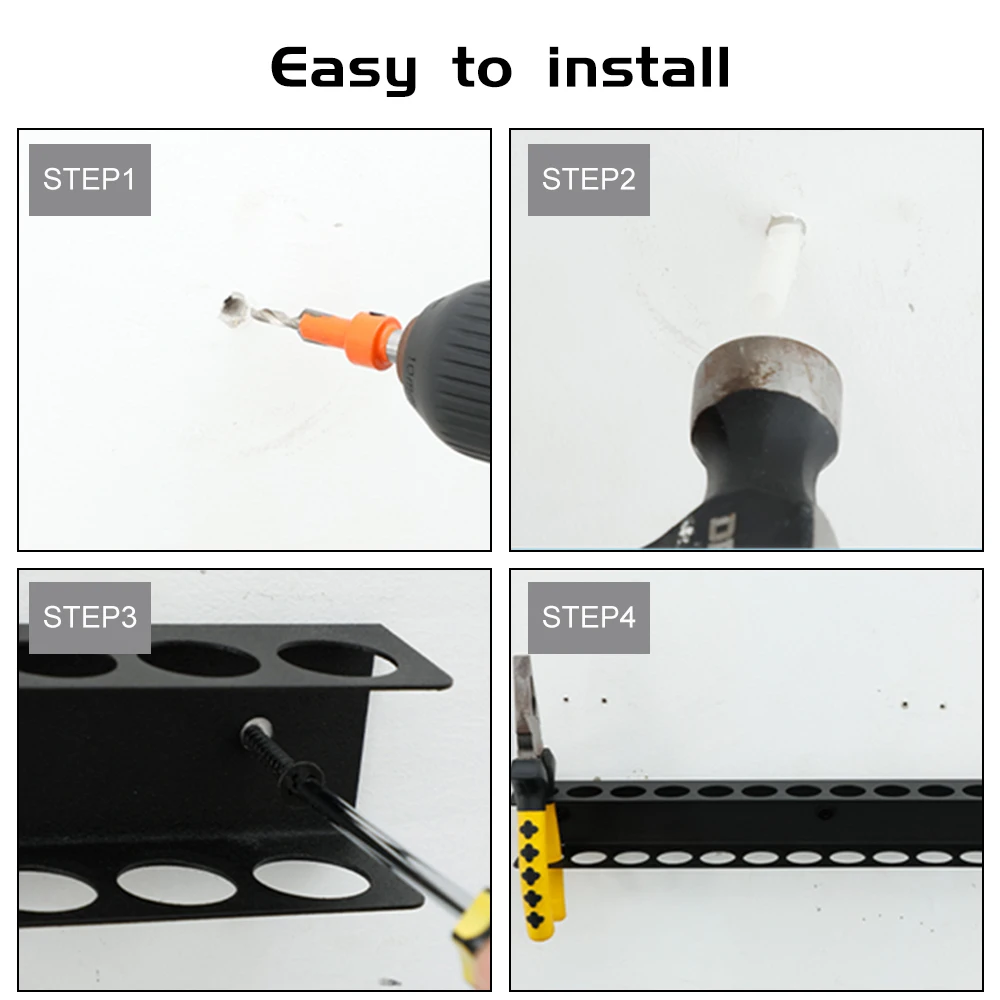 Easy to install

STEP1

STEP2

STEP3

STEP4