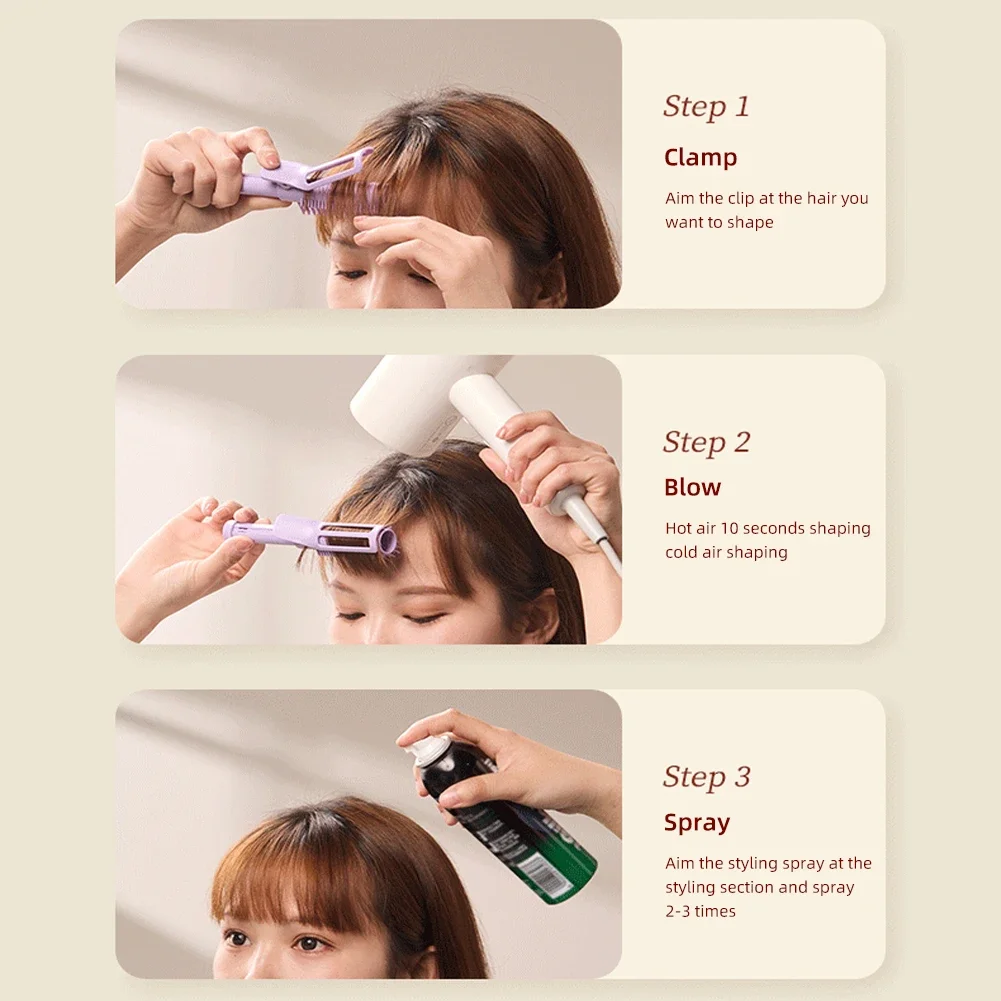 Step 1
Clamp
Aim the clip at the hair you want to shape

Step 2
Blow
Hot air 10 seconds shaping cold air shaping

Step 3
Spray
Aim the styling spray at the styling section and spray 2-3 times