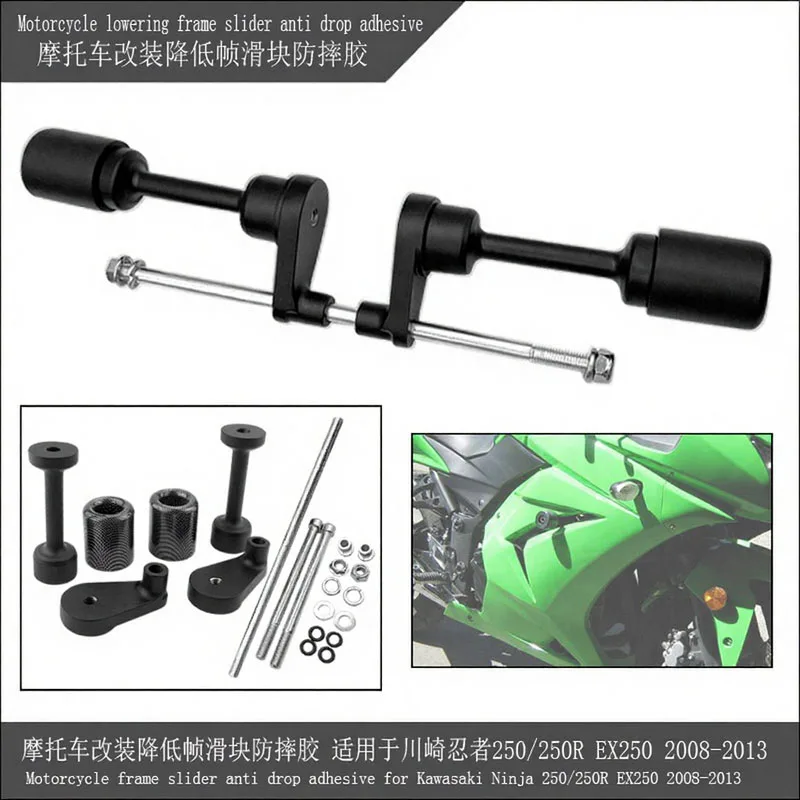 Motorcycle lowering frame slider anti drop adhesive
摩托车改装降低帧滑块防摔胶

摩托车改装降低帧滑块防摔胶 适用于川崎忍者250/250R EX250 2008-2013
Motorcycle frame slider anti drop adhesive for Kawasaki Ninja 250/250R EX250 2008-2013