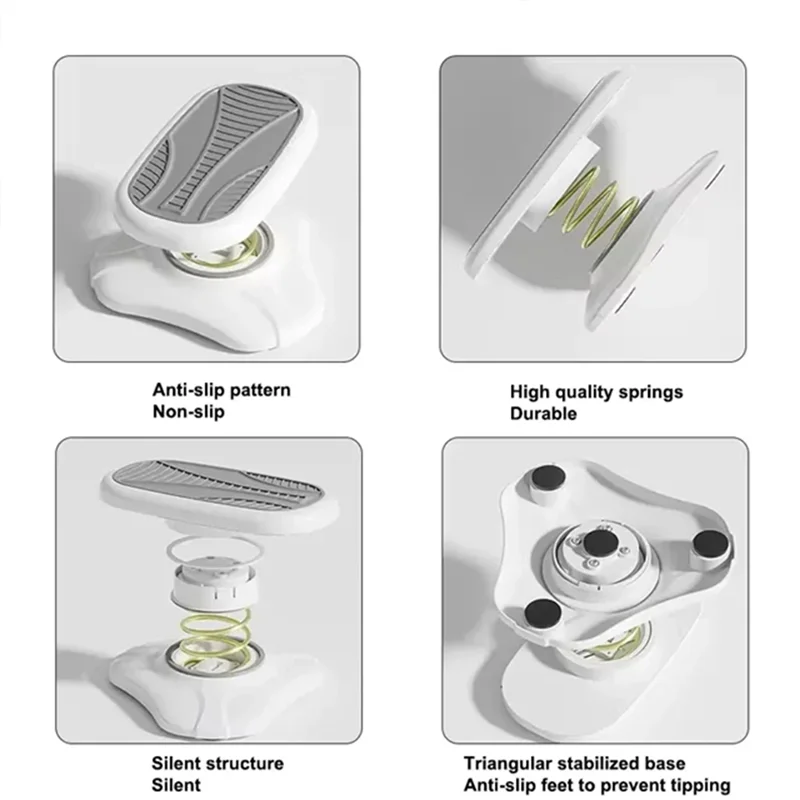 Anti-slip pattern
Non-slip

High quality springs
Durable

Silent structure
Silent

Triangular stabilized base
Anti-slip feet to prevent tipping