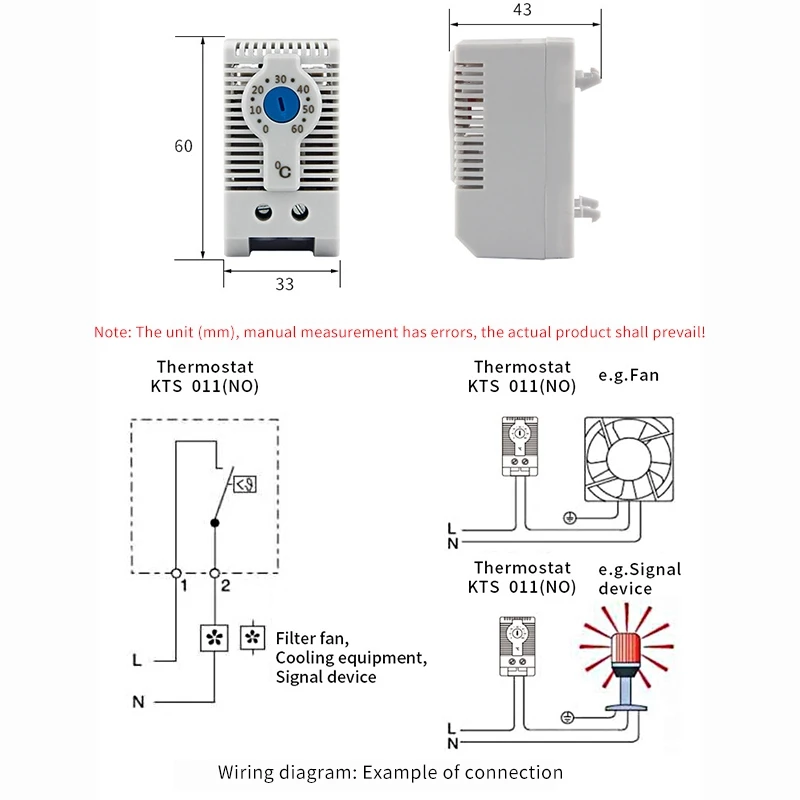 43

30
20 40
10 50
0 60
°C

60

33

Note: The unit (mm), manual measurement has errors, the actual product shall prevail!

Thermostat
KTS 011(NO)

1 2

L

N

Filter fan,
Cooling equipment,
Signal device

Thermostat
KTS 011(NO)

e.g.Fan

L
N

Thermostat
KTS 011(NO)

e.g.Signal
device

L
N

Wiring diagram: Example of connection